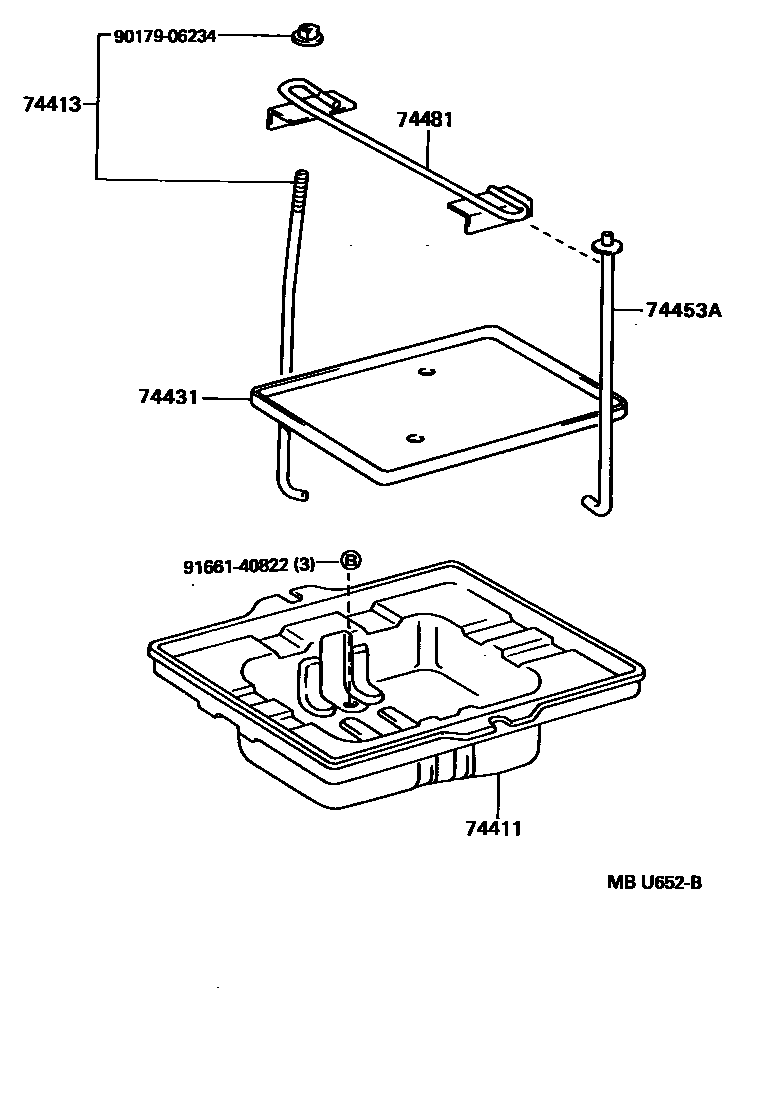 90179-06234
74413
74481
74453A
74431
91661-40822 (3)
B
74411
MB U652-B