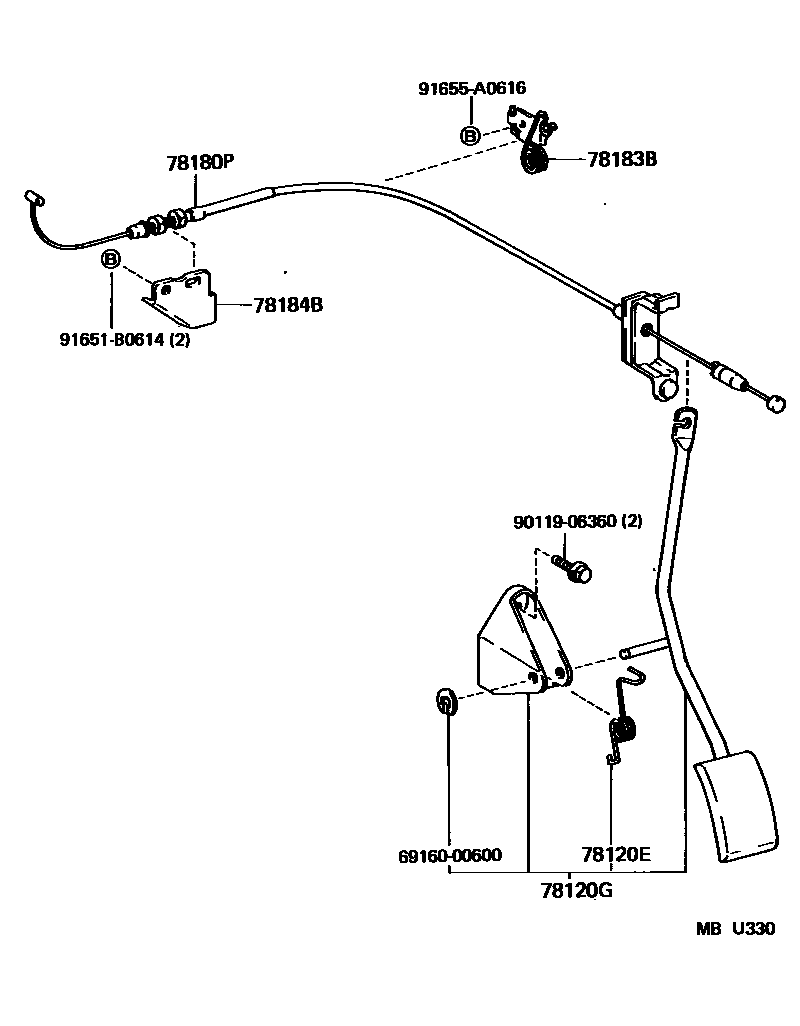 91655-A0616
B
78183B
78180P
B
78184B
91651-B0614 (2)
90119-06360 (2)
69160-00600
78120E
78120G
MB U330