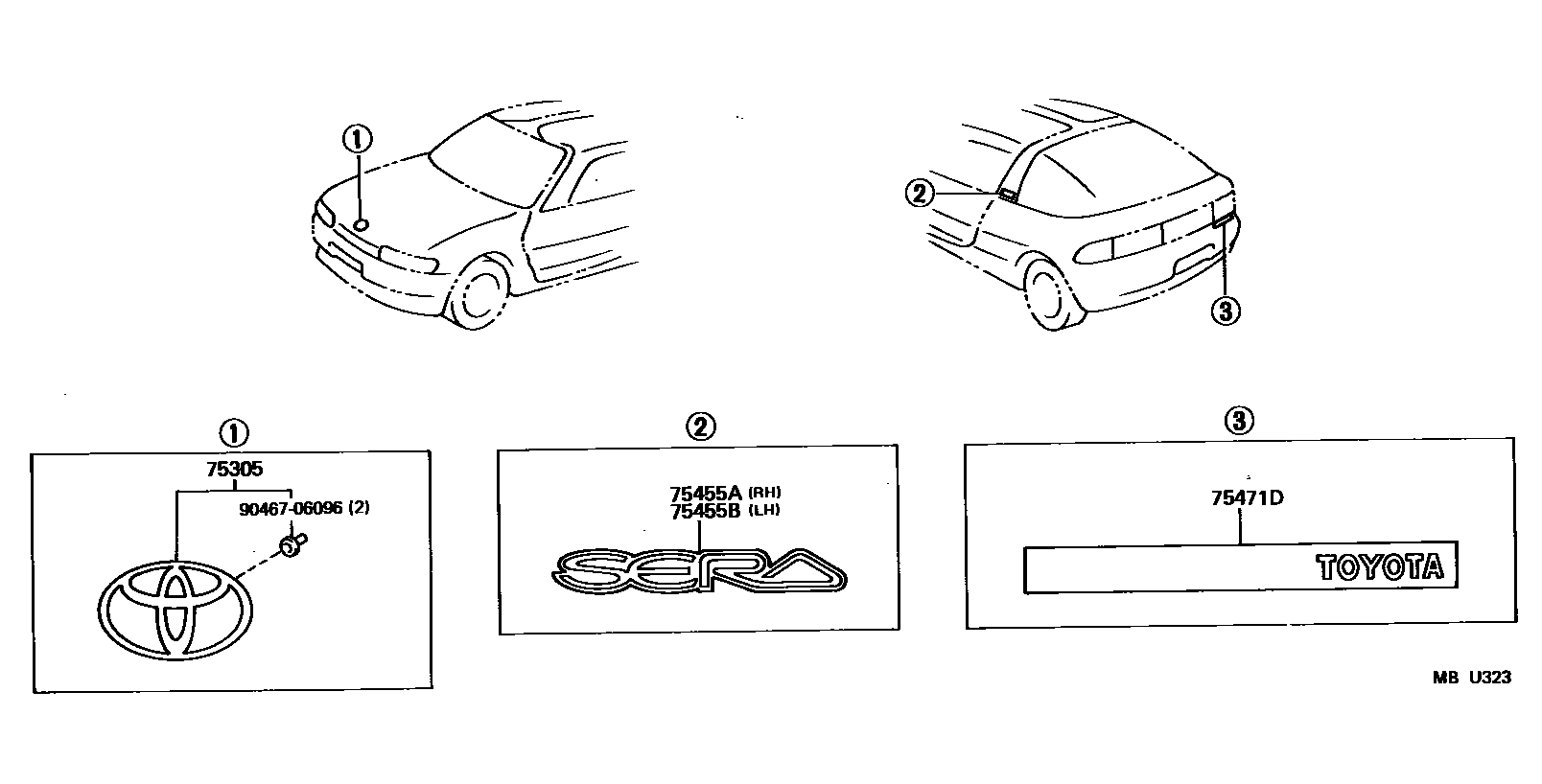 ①

②

③

①

75305

90467-06096 (2)

②

75455A (RH)
75455B (LH)

SERA

③

75471D

TOYOTA

MB U323