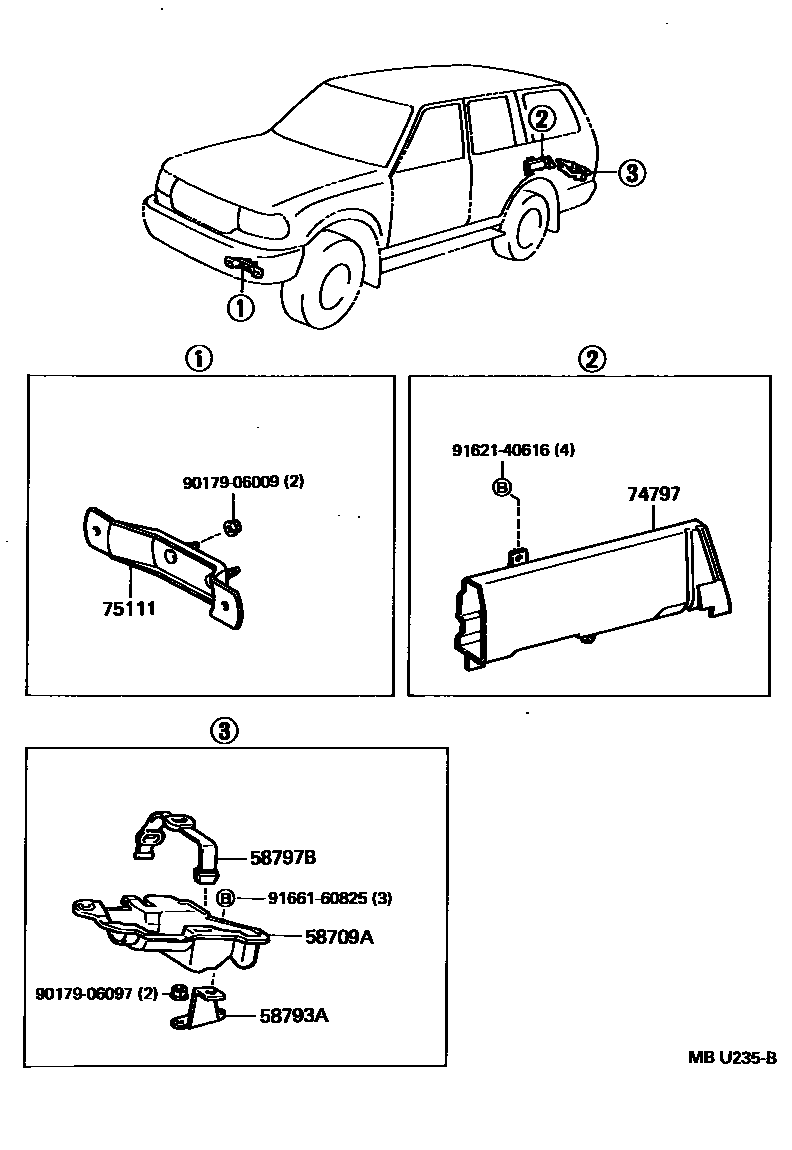 ②
③
①

①
90179-06009 (2)
75111

②
91621-40616 (4)
Ⓑ
74797

③
58797B
Ⓑ 91661-60825 (3)
58709A
90179-06097 (2)
58793A

MB U235-B