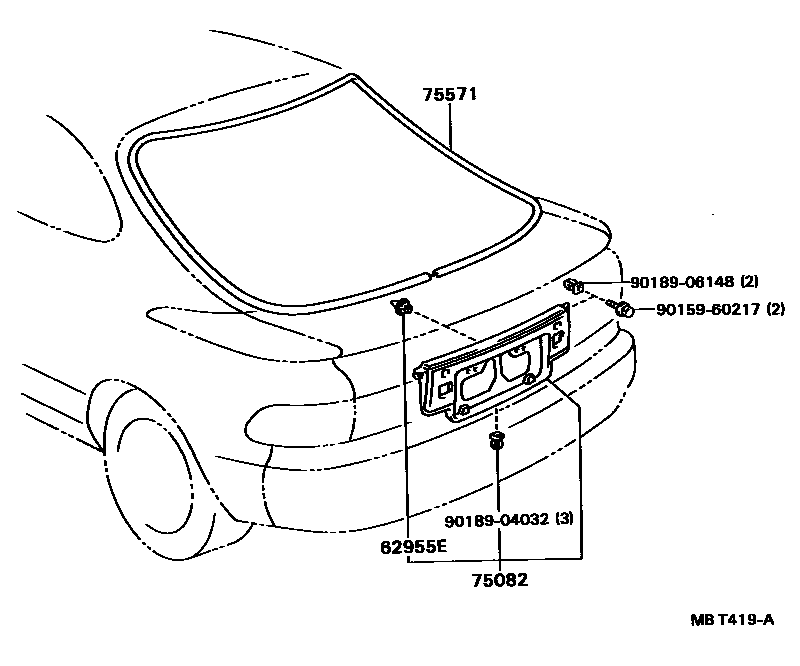 75571

90189-06148 (2)

90159-60217 (2)

90189-04032 (3)

62955E

75082

MB T419-A