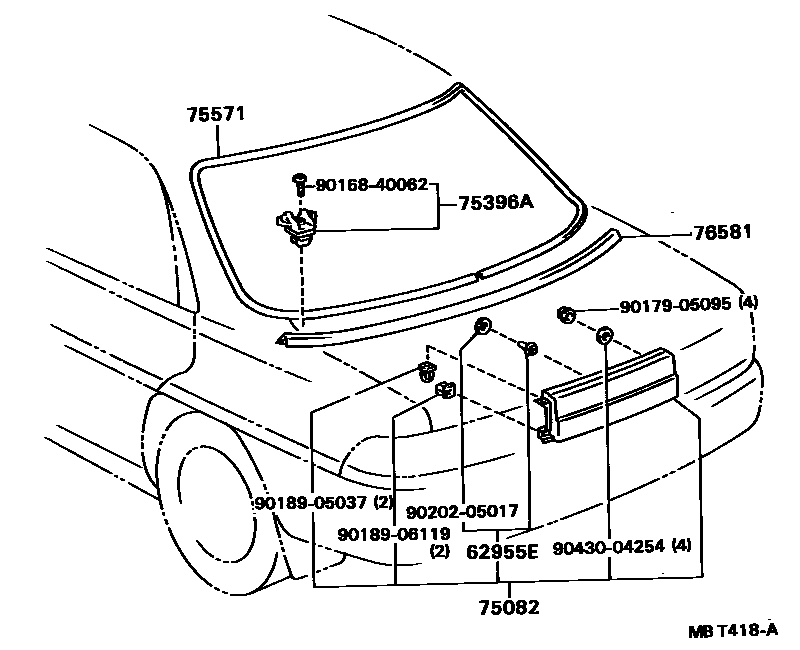 75571

90168-40062

75396A

76581

90179-05095 (4)

90189-05037 (2)

90202-05017

90189-06119
(2)

62955E

90430-04254 (4)

75082

MB T418-A