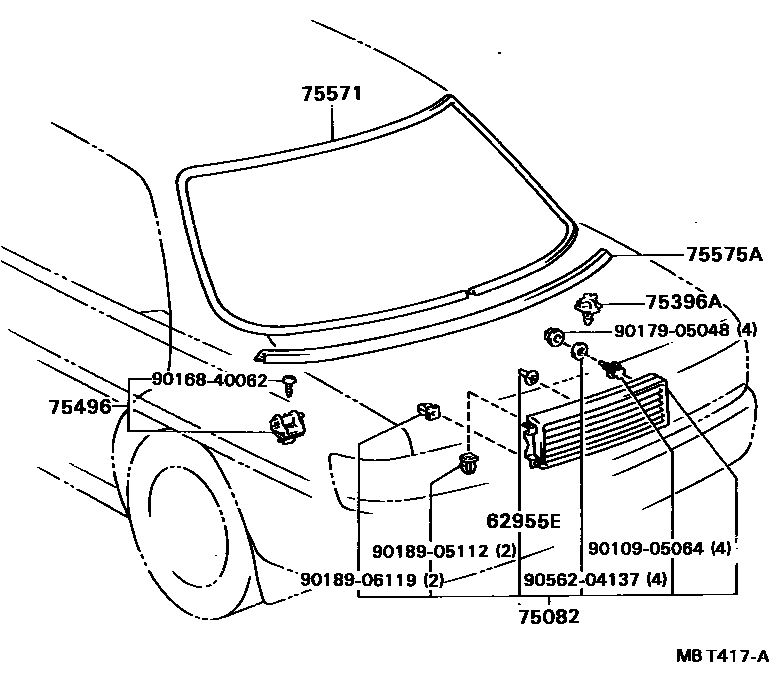 75571

75575A

75396A

90179-05048 (4)

90168-40062

75496

62955E

90189-05112 (2)

90109-05064 (4)

90189-06119 (2)

90562-04137 (4)

75082

MB T417-A