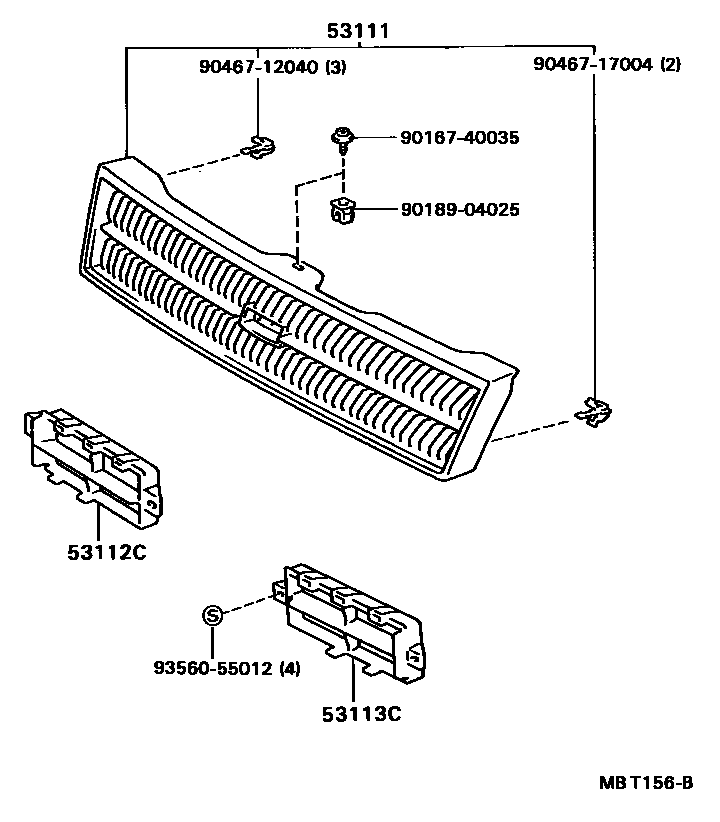 53111

90467-12040 (3)

90467-17004 (2)

90167-40035

90189-04025

53112C

S

93560-55012 (4)

53113C

MB T156-B