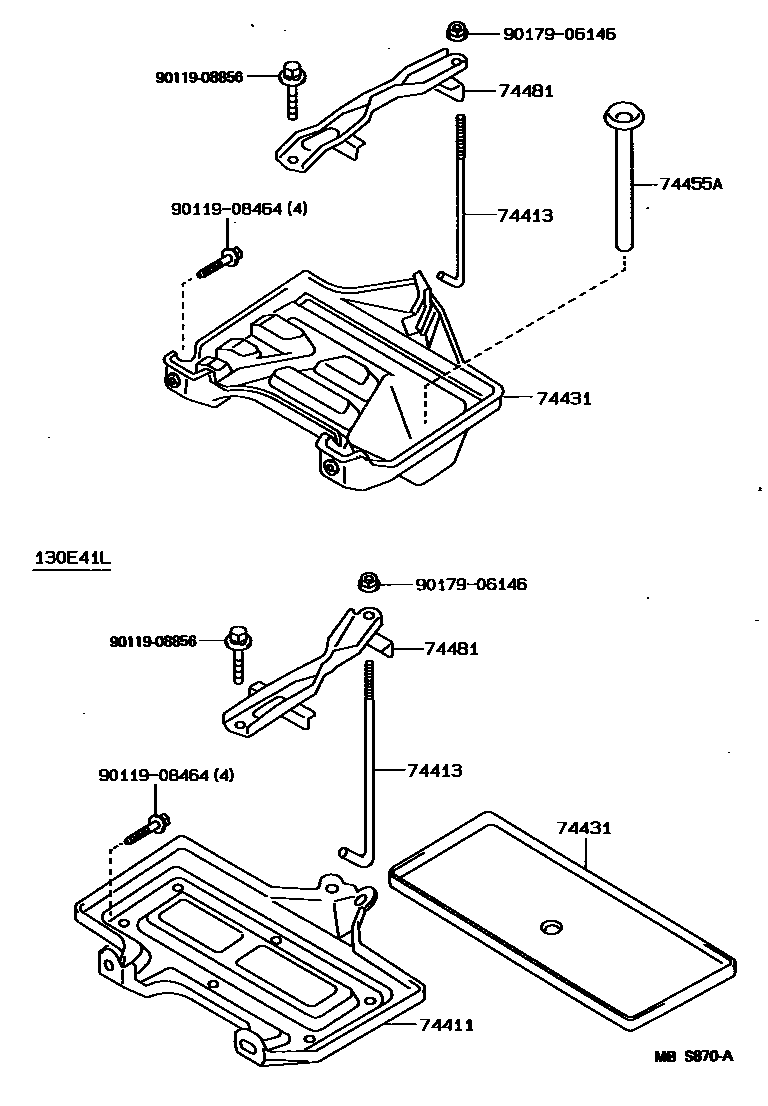 90179-06146
90119-08856
74481
74455A
90119-08464 (4)
74413
74431

130E41L
90179-06146
90119-08856
74481
90119-08464 (4)
74413
74431
74411
MB S870-A