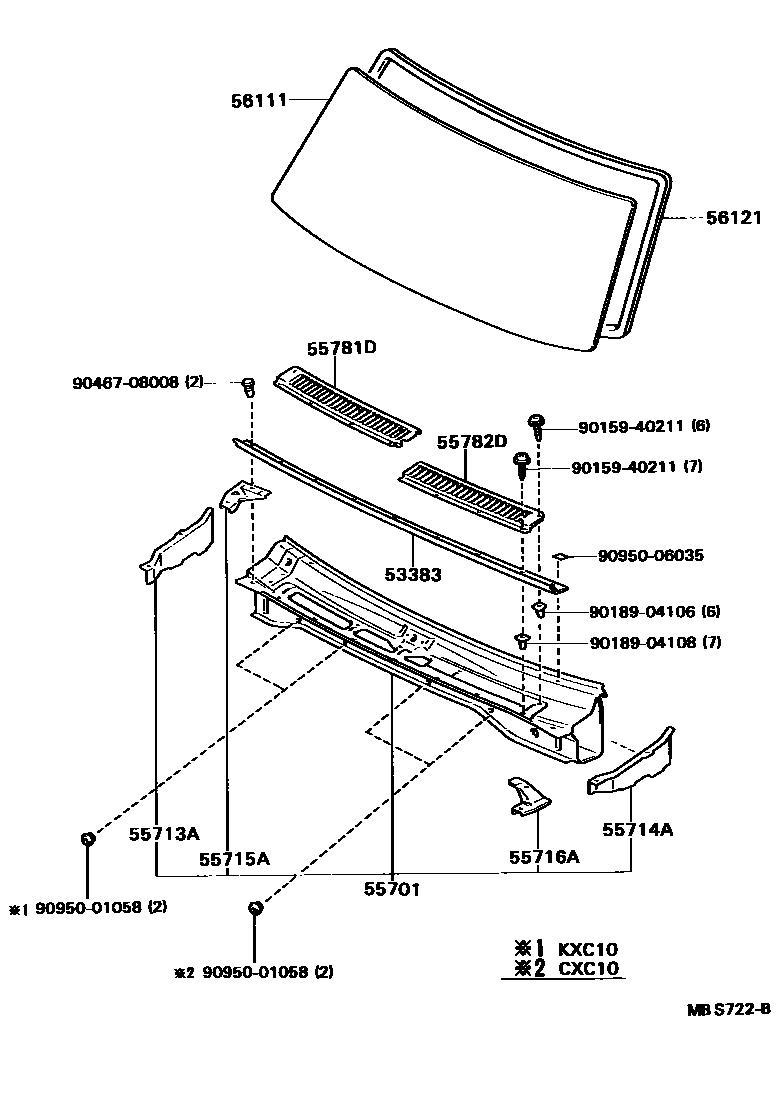 56111

56121

55781D

90467-08008 (2)

90159-40211 (6)

55782D

90159-40211 (7)

53383

90950-06035

90189-04106 (6)

90189-04108 (7)

55713A

55715A

55701

55716A

55714A

※1 90950-01058 (2)

※2 90950-01058 (2)

※1 KXC10
※2 CXC10

MB S722-B