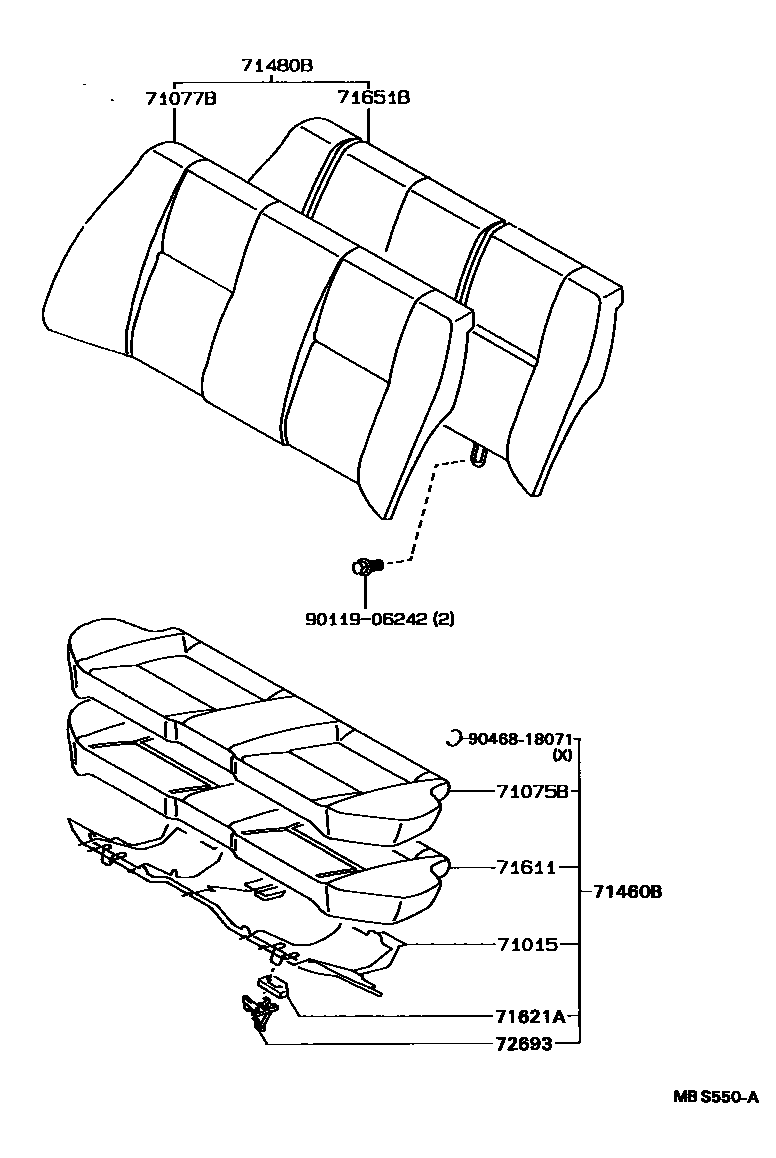 71480B
71077B
71651B
90119-06242 (2)
90468-18071
(X)
71075B
71611
71460B
71015
71621A
72693
MB S550-A