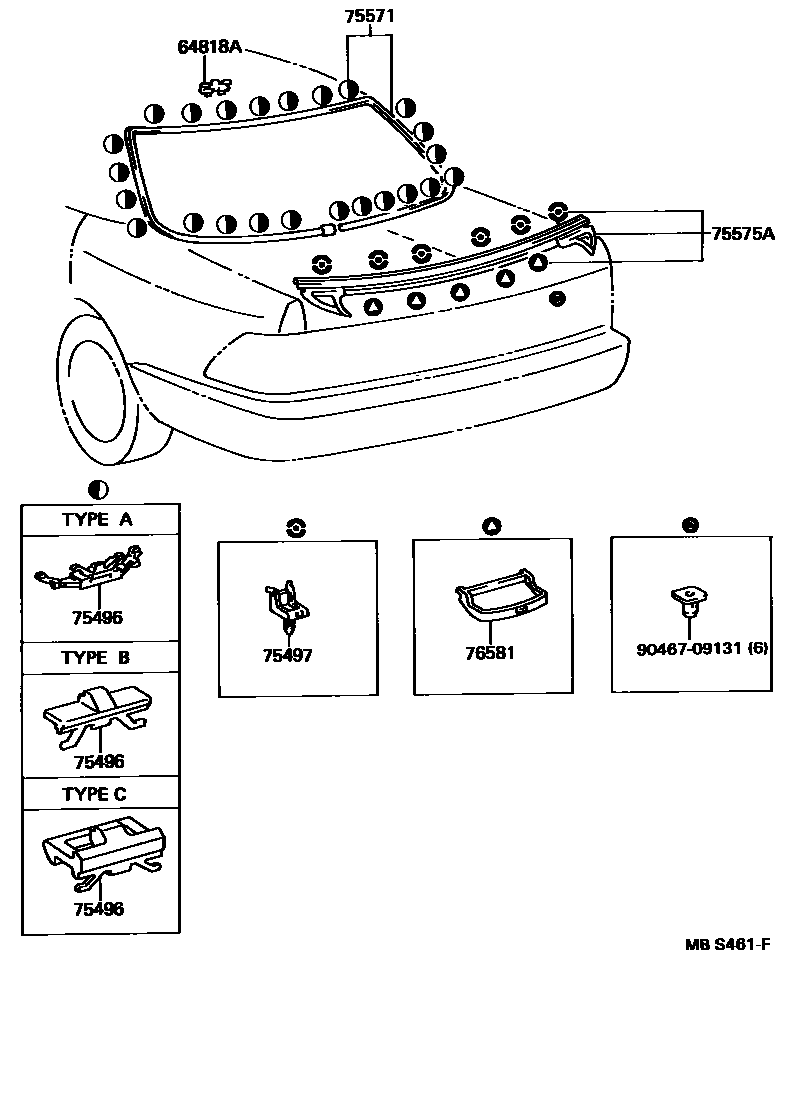 75571

64818A

75575A

TYPE A

75496

TYPE B

75496

TYPE C

75496

75497

76581

90467-09131 (6)

MB S461-F