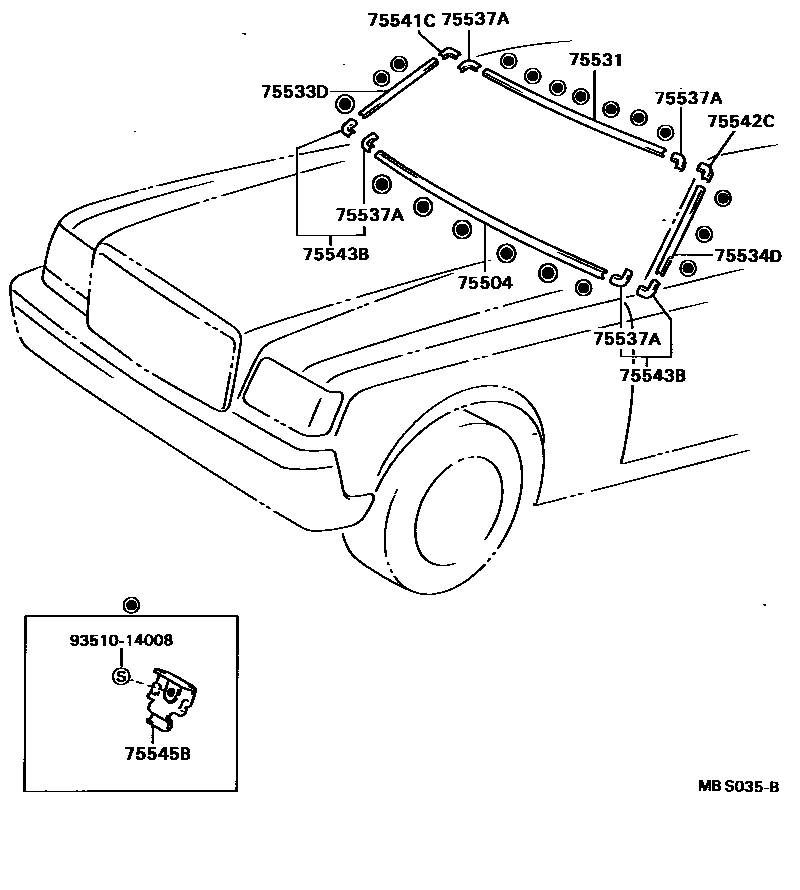 75541C 75537A
75531
75533D
75537A
75542C
75537A
75543B
75504
75534D
75537A
75543B
93510-14008
S
75545B
MB S035-B