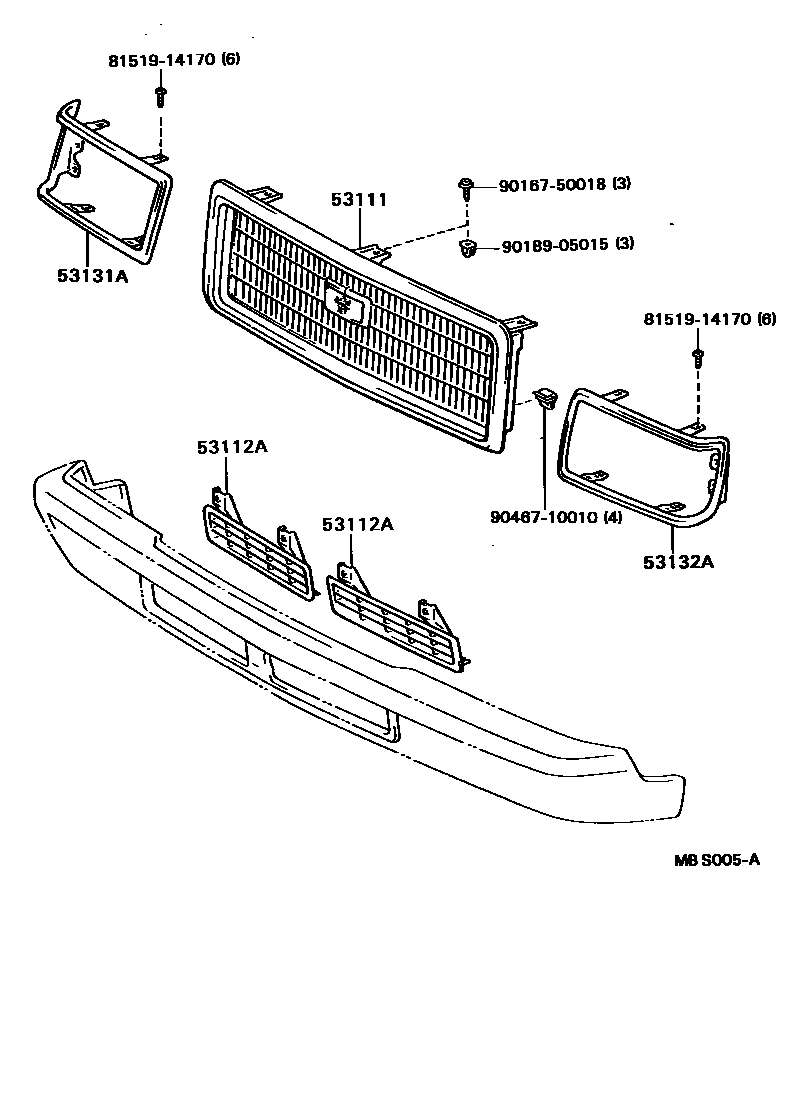 81519-14170 (6)

53131A

53111

90167-50018 (3)

90189-05015 (3)

81519-14170 (6)

53112A

53112A

90467-10010 (4)

53132A

M8 S005-A