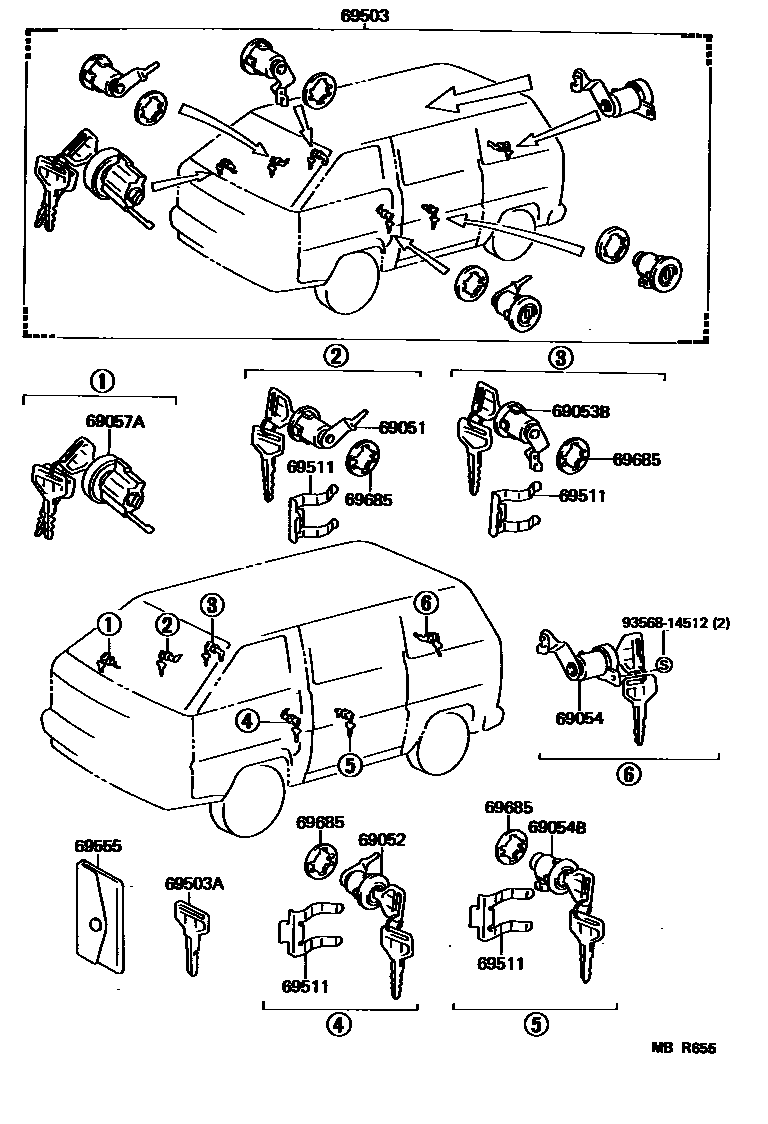 69503

①
69057A

②
69051
69511
69685

③
69053B
69685
69511

①
②
③
⑥
④
⑤

93568-14512 (2)
S
69054
⑥

69655

69503A

69685
69052
69511
④

69685
69054B
69511
⑤

MB R656