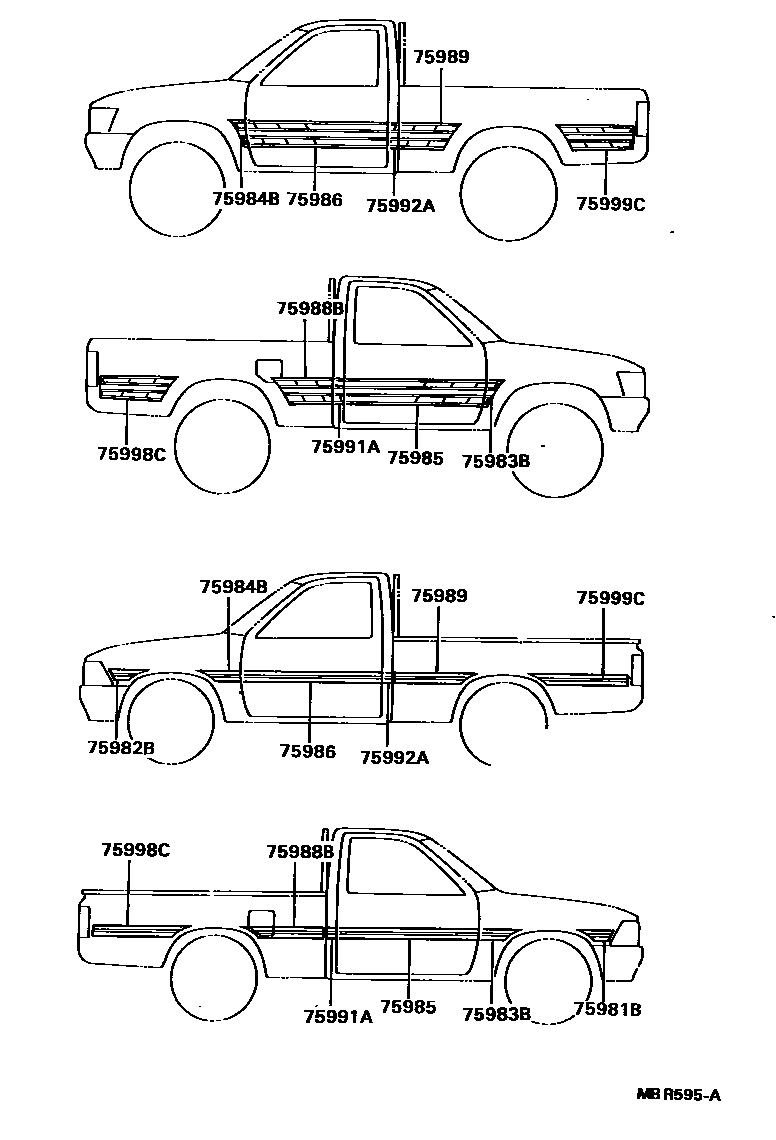 75989
75984B 75986 75992A 75999C

75988B
75998C 75991A 75985 75983B

75984B 75989 75999C
75982B 75986 75992A

75998C 75988B
75991A 75985 75983B 75981B

MB R595-A