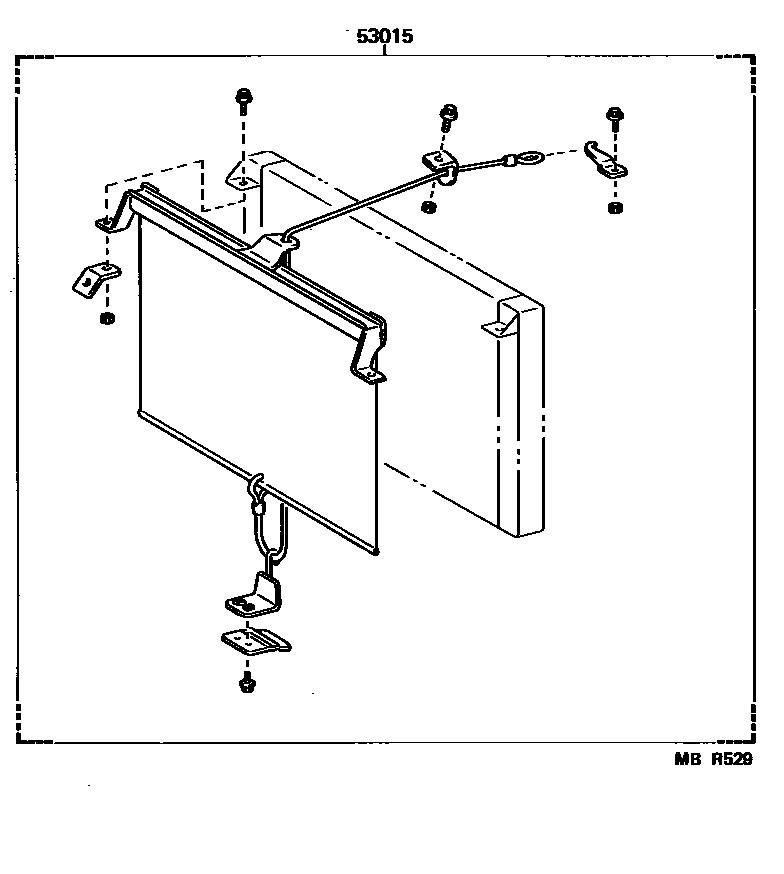 53015

MB R529