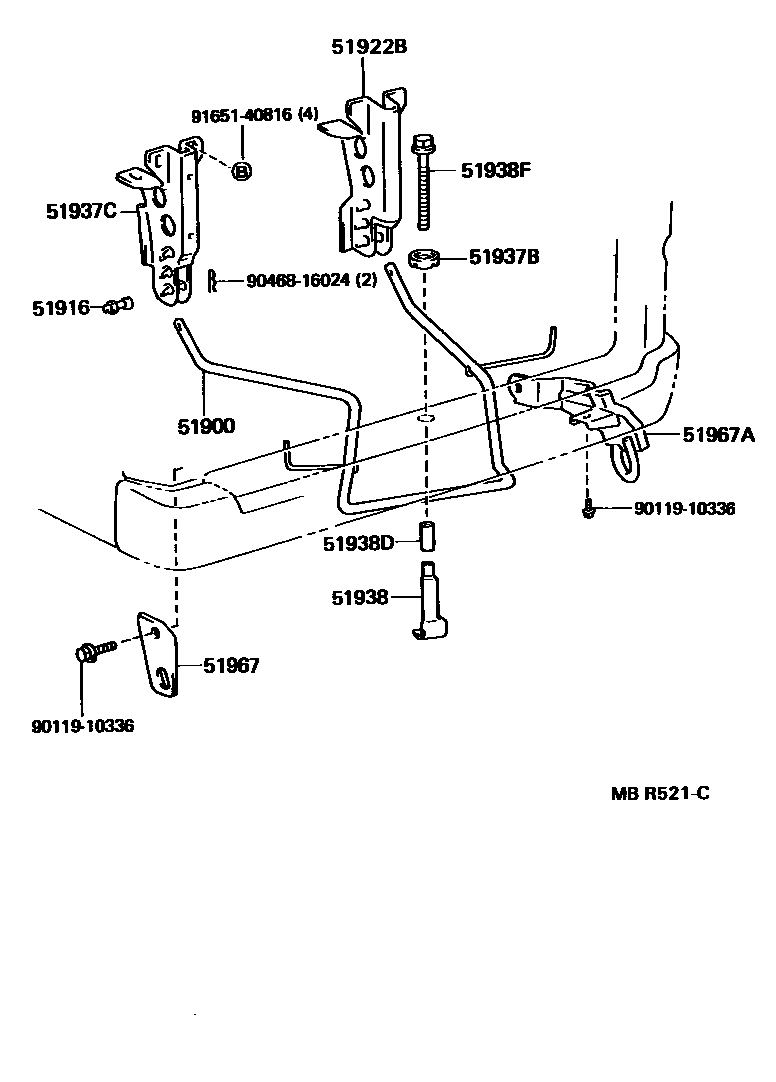 51922B

91651-40816 (4)

B

51938F

51937C

51937B

90468-16024 (2)

51916

51900

51967A

90119-10336

51938D

51938

51967

90119-10336

MB R521-C