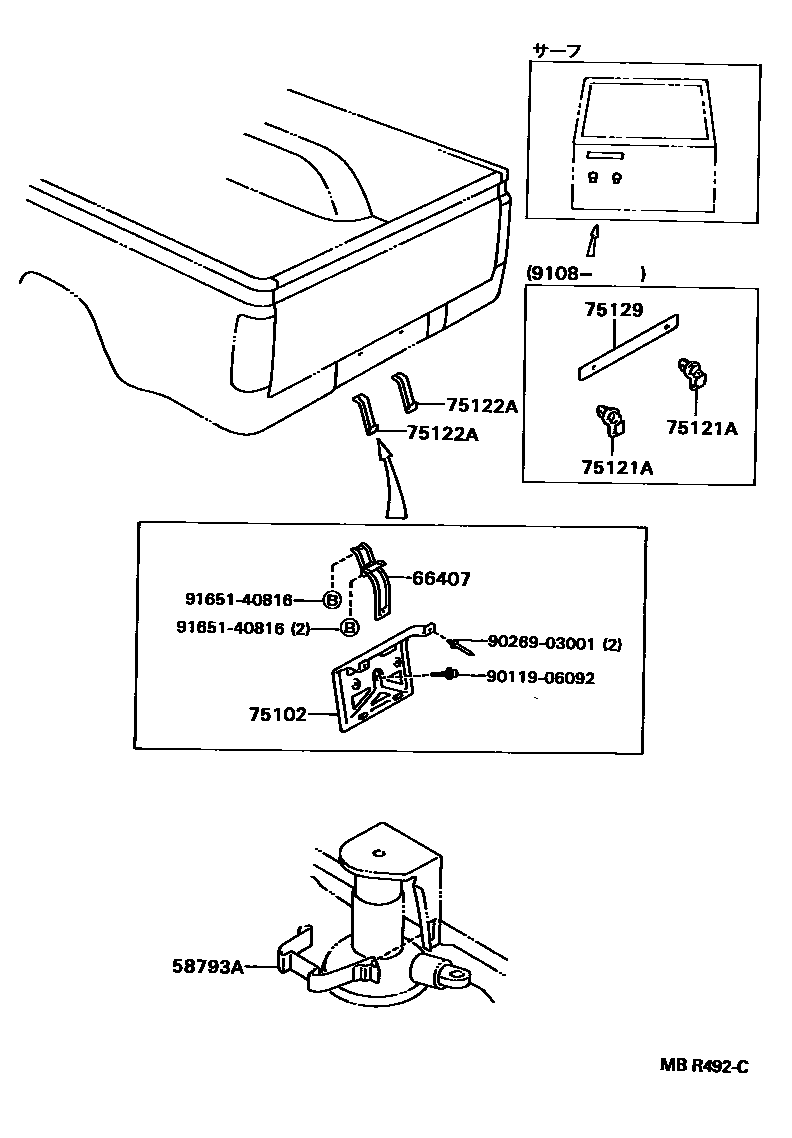 サーフ

(9108- )

75129

75121A

75121A

75122A

75122A

66407

91651-40816 B

91651-40816 (2) B

90269-03001 (2)

90119-06092

75102

58793A

MB R492-C