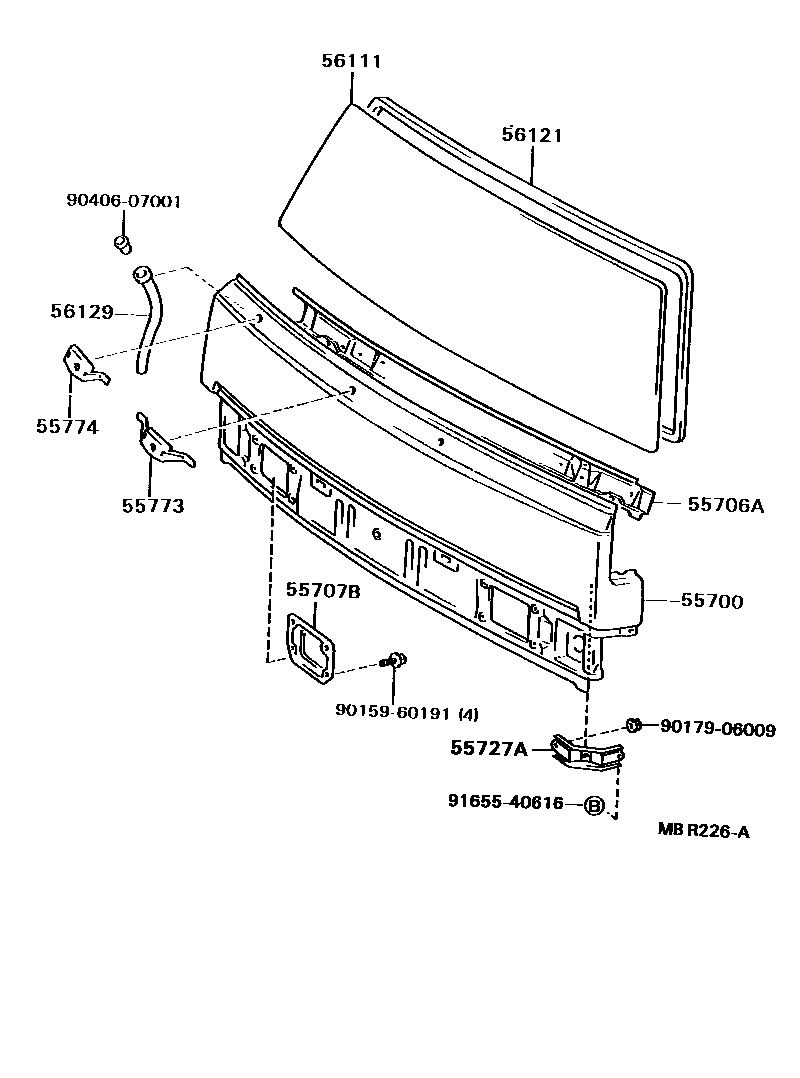 56111
56121
90406-07001
56129
55774
55773
55706A
55700
55707B
90159-60191 (4)
90179-06009
55727A
91655-40616
B
MB R226-A