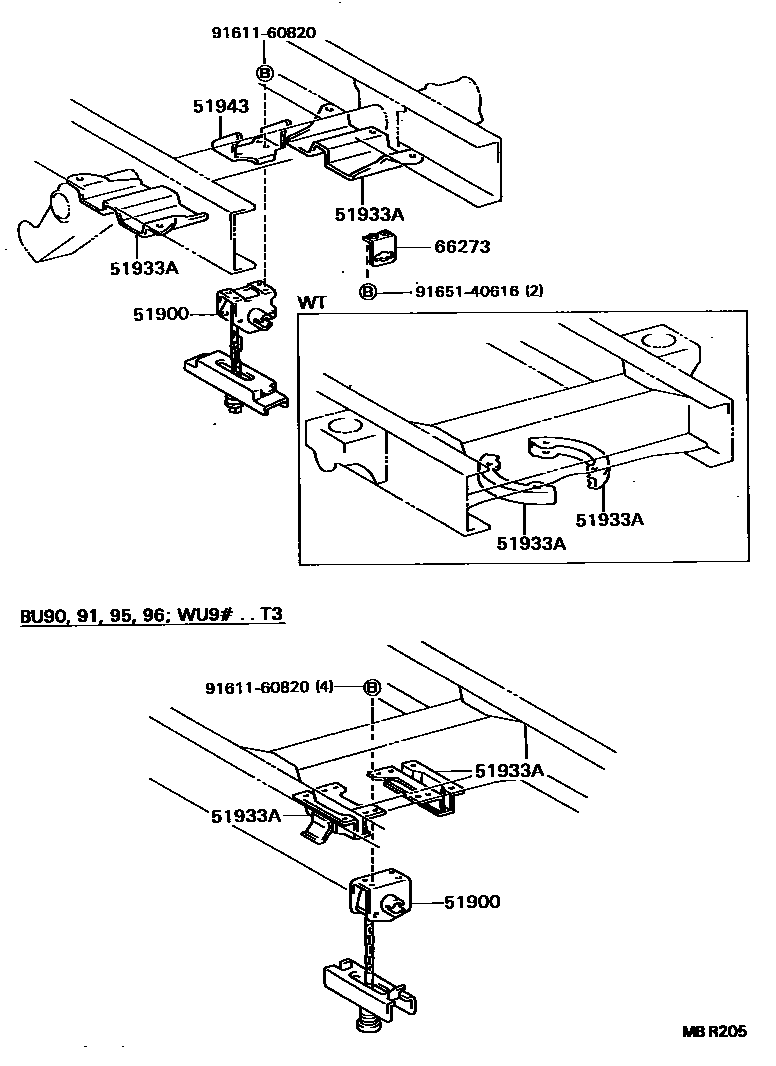 91611-60820
B
51943
51933A
51933A
66273
B 91651-40616 (2)
51900
WT
51933A
51933A

BU90, 91, 95, 96; WU9# . . T3

91611-60820 (4) B
51933A
51933A
51900

MB R205