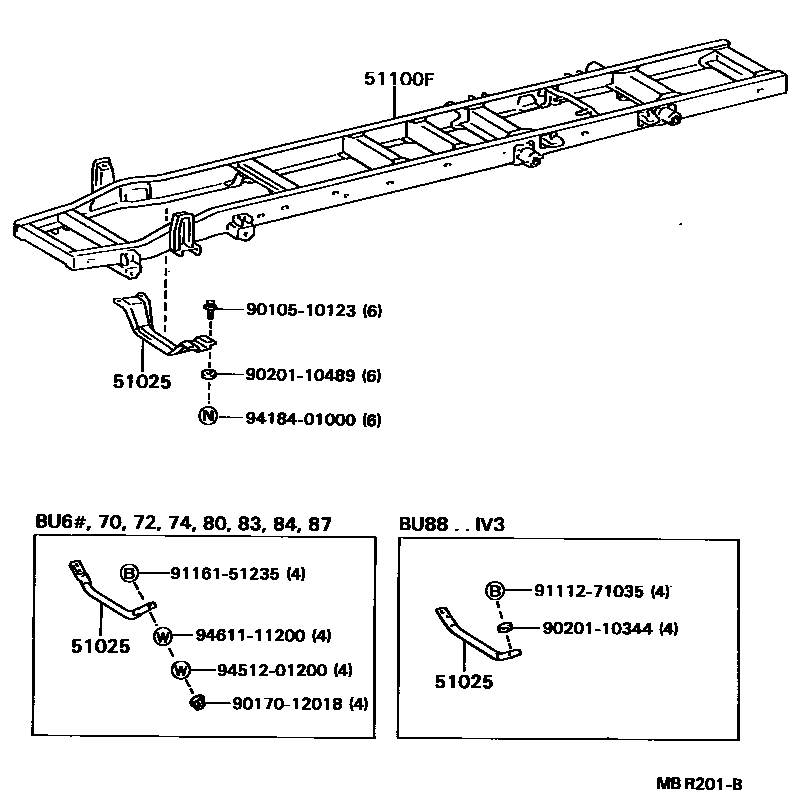 51100F

90105-10123 (6)

51025

90201-10489 (6)

N

94184-01000 (6)

BU6#, 70, 72, 74, 80, 83, 84, 87

B

91161-51235 (4)

51025

W

94611-11200 (4)

W

94512-01200 (4)

90170-12018 (4)

BU88 . . IV3

B

91112-71035 (4)

90201-10344 (4)

51025

MB R201-B