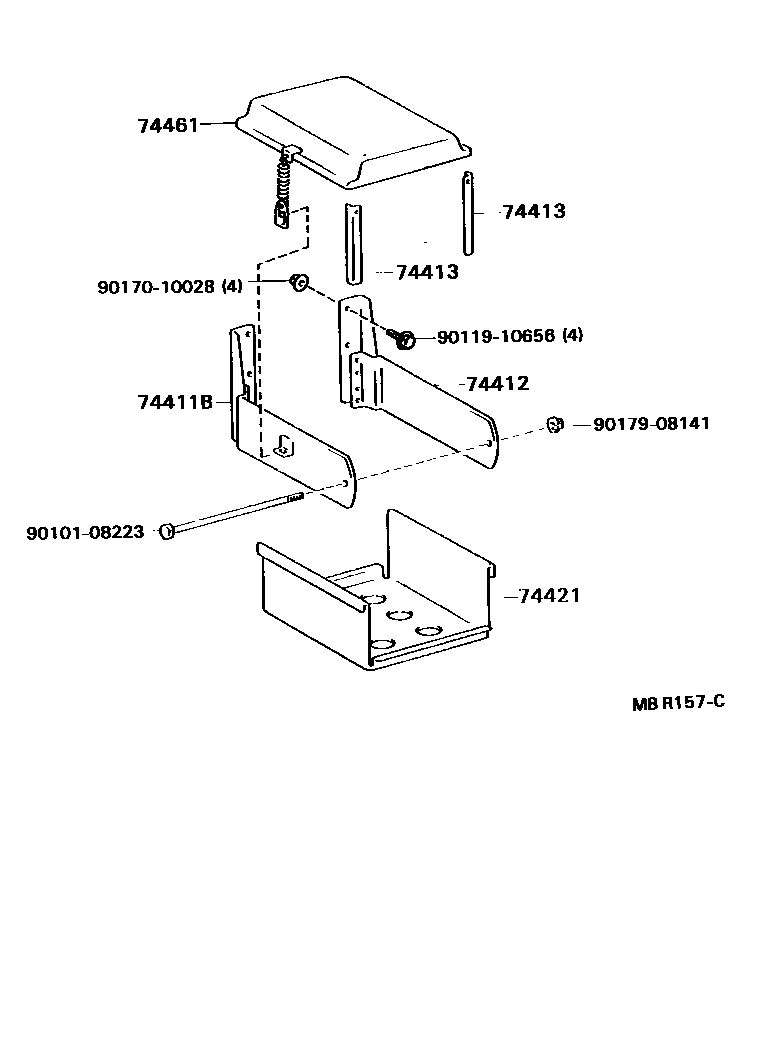 74461

74413

74413

90170-10028 (4)

90119-10656 (4)

74412

74411B

90179-08141

90101-08223

74421

MB R157-C