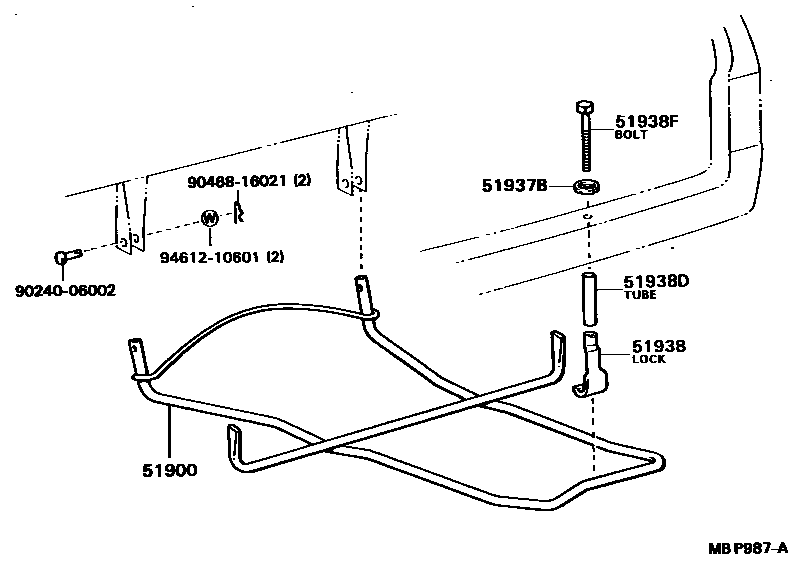 51938F
BOLT

90468-16021 (2)

51937B

94612-10601 (2)

90240-06002

51938D
TUBE

51938
LOCK

51900

MB P987-A