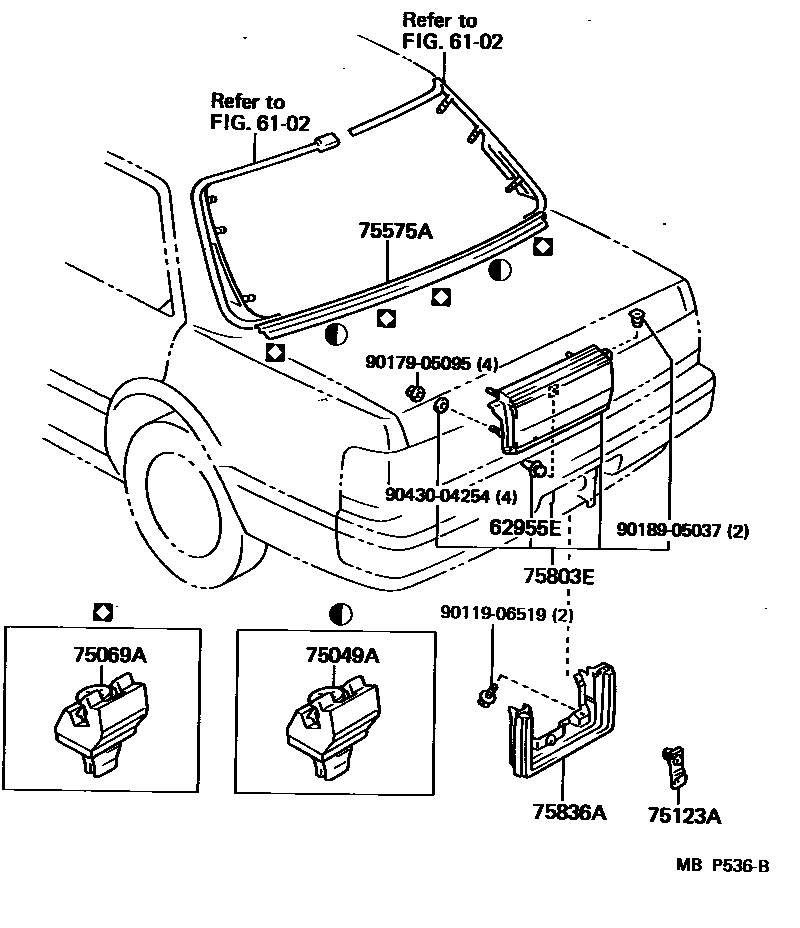 Refer to
FIG. 61-02

Refer to
FIG. 61-02

75575A

90179-05095 (4)

90430-04254 (4)

62955E

90189-05037 (2)

75803E

90119-06519 (2)

75069A

75049A

75836A

75123A

MB P536-B