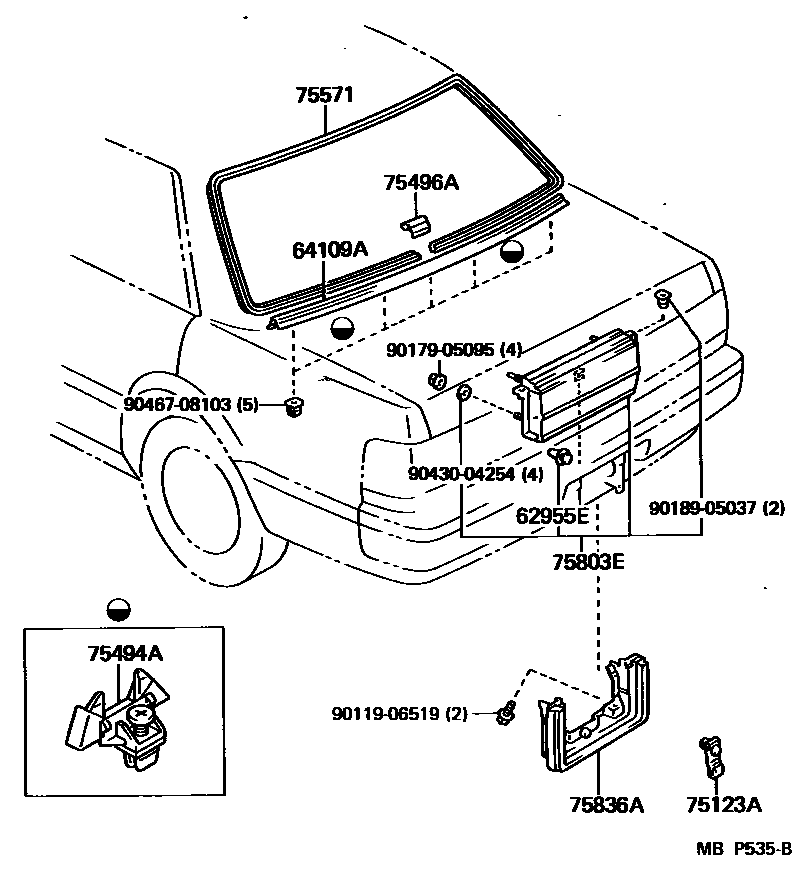 75571

75496A

64109A

90179-05095 (4)

90467-08103 (5)

90430-04254 (4)

62955E

90189-05037 (2)

75803E

75494A

90119-06519 (2)

75836A

75123A

MB P535-B