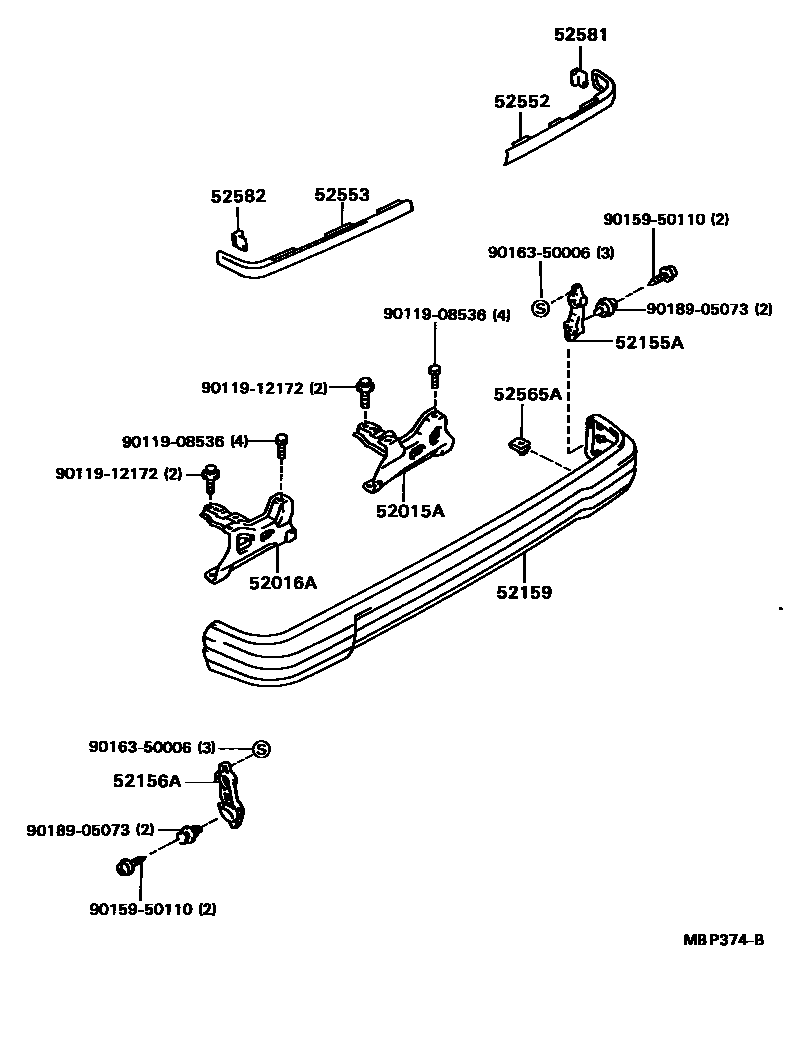 52581

52552

52582

52553

90159-50110 (2)

90163-50006 (3)

S

90189-05073 (2)

90119-08536 (4)

52155A

90119-12172 (2)

52565A

90119-08536 (4)

90119-12172 (2)

52015A

52016A

52159

90163-50006 (3)

S

52156A

90189-05073 (2)

90159-50110 (2)

MBP374-B