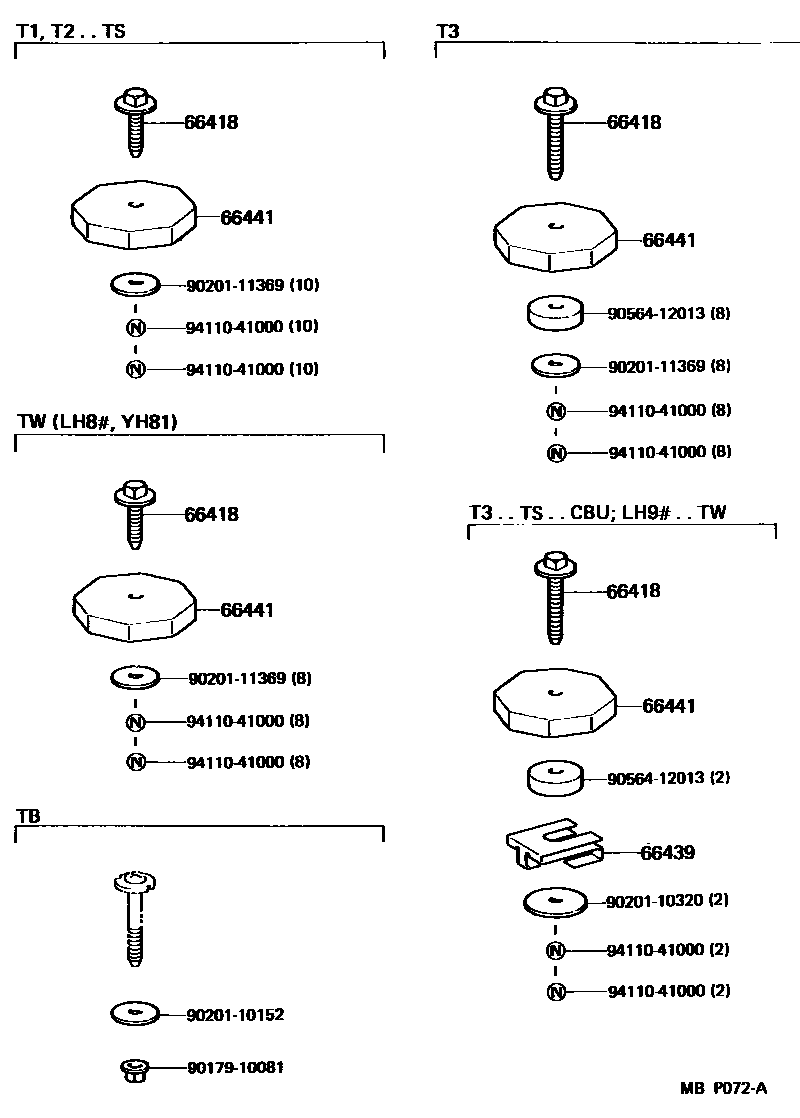 T1, T2 . . TS

66418

66441

90201-11369 (10)

N 94110-41000 (10)

N 94110-41000 (10)

TW (LH8#, YH81)

66418

66441

90201-11369 (8)

N 94110-41000 (8)

N 94110-41000 (8)

TB

90201-10152

90179-10081

T3

66418

66441

90564-12013 (8)

90201-11369 (8)

N 94110-41000 (8)

N 94110-41000 (8)

T3 . . TS . . CBU; LH9# . . TW

66418

66441

90564-12013 (2)

66439

90201-10320 (2)

N 94110-41000 (2)

N 94110-41000 (2)

MB P072-A