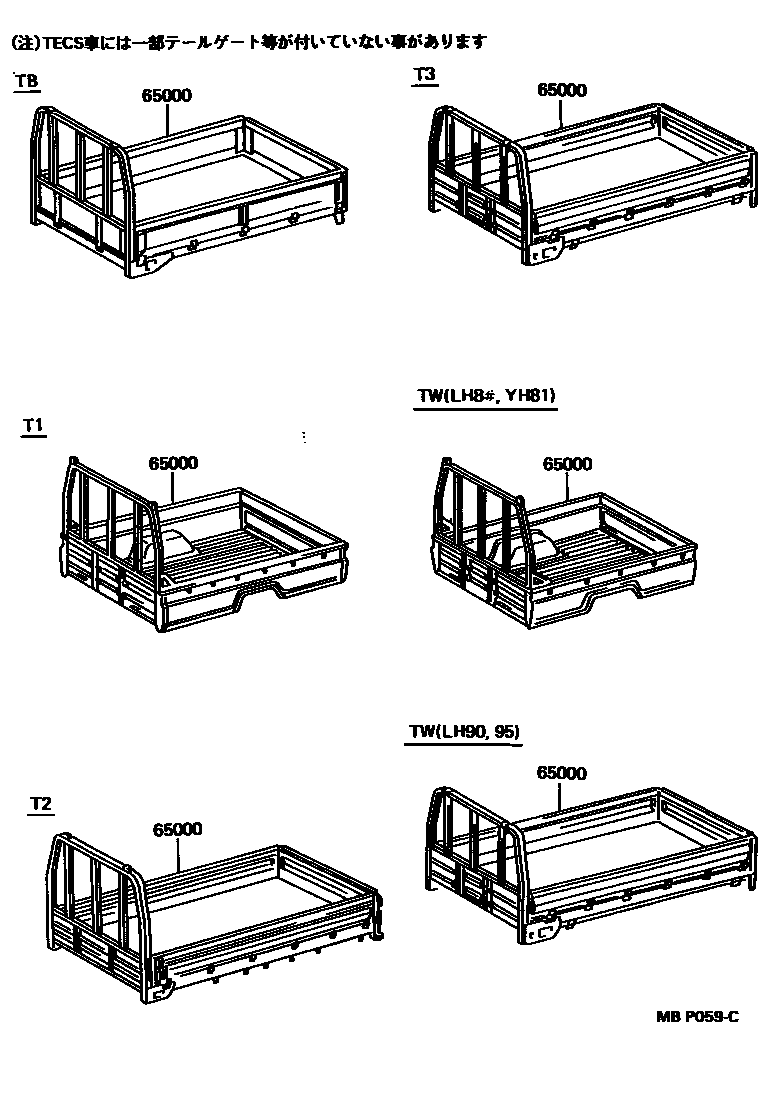 (注)TECS車には一部テールゲート等が付いていない事があります

TB

65000

T3

65000

T1

65000

TW(LH8#, YH81)

65000

T2

65000

TW(LH90, 95)

65000

MB P059-C