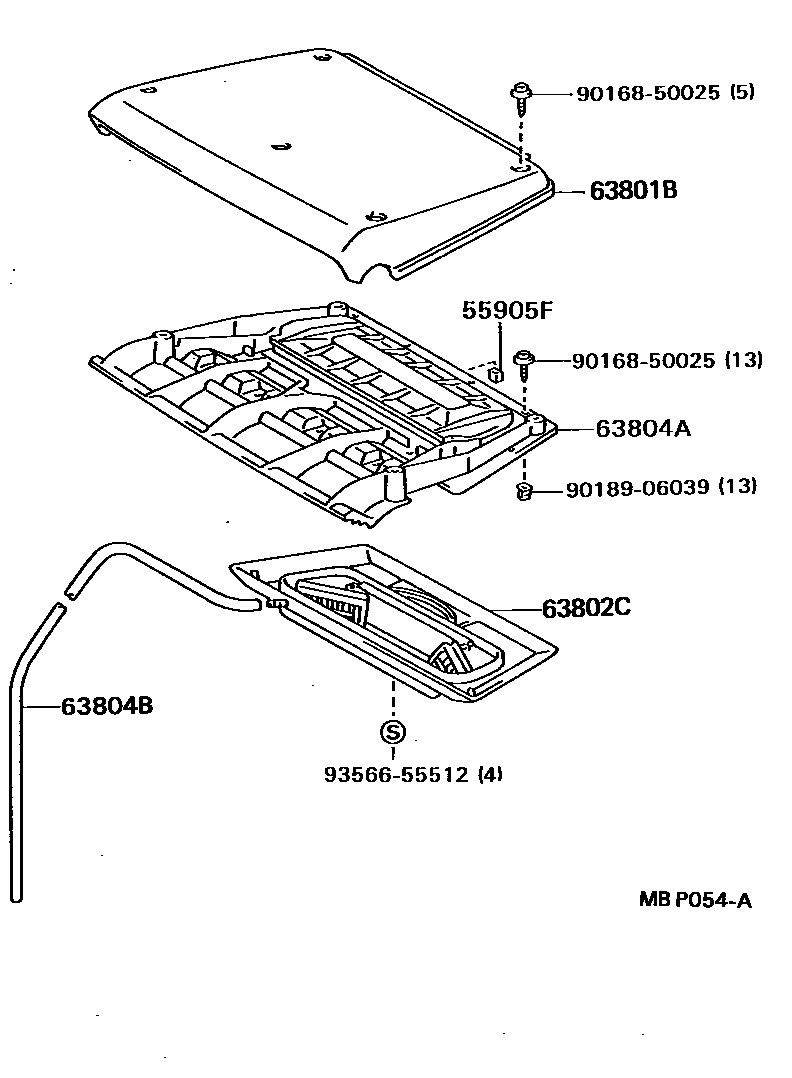 90168-50025 (5)

63801B

55905F

90168-50025 (13)

63804A

90189-06039 (13)

63802C

63804B

S

93566-55512 (4)

MB P054-A