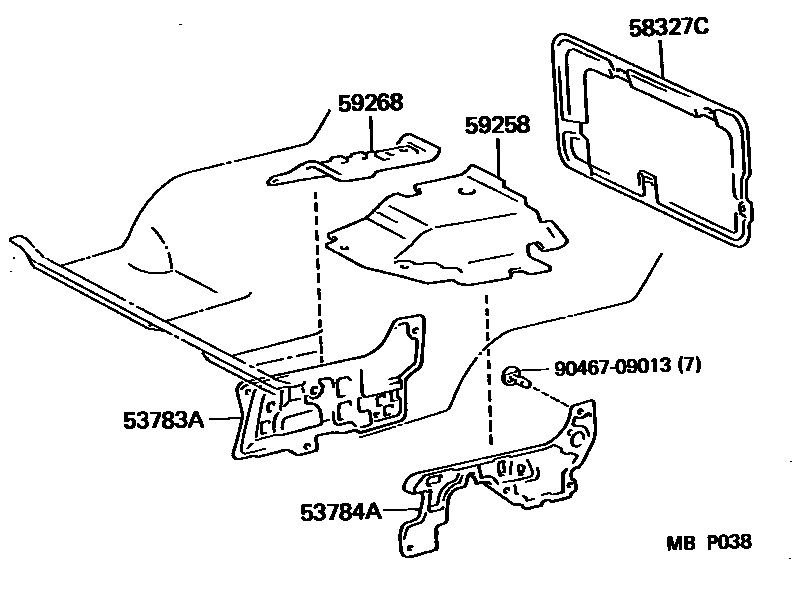 58327C
59268
59258
90467-09013 (7)
53783A
53784A
MB P038