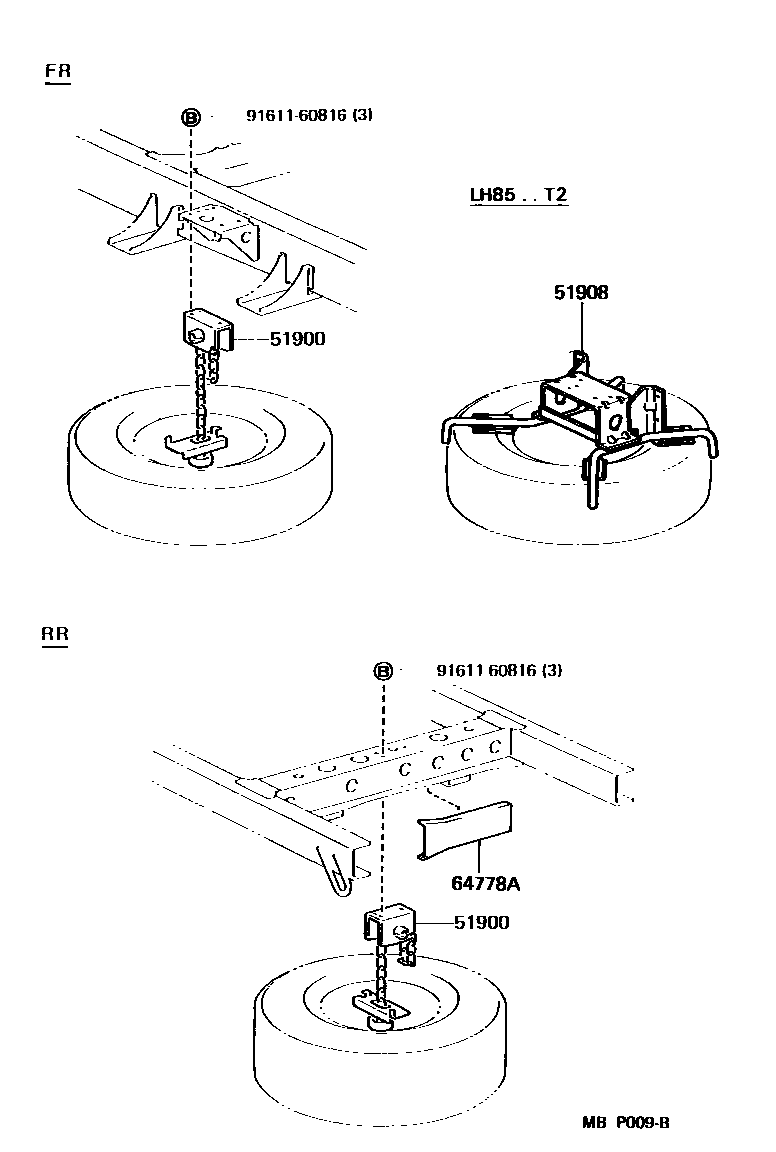 FR

B 91611-60816 (3)

LH85 . . T2

51908

51900

RR

B 91611 60816 (3)

64778A

51900

MB P009-B