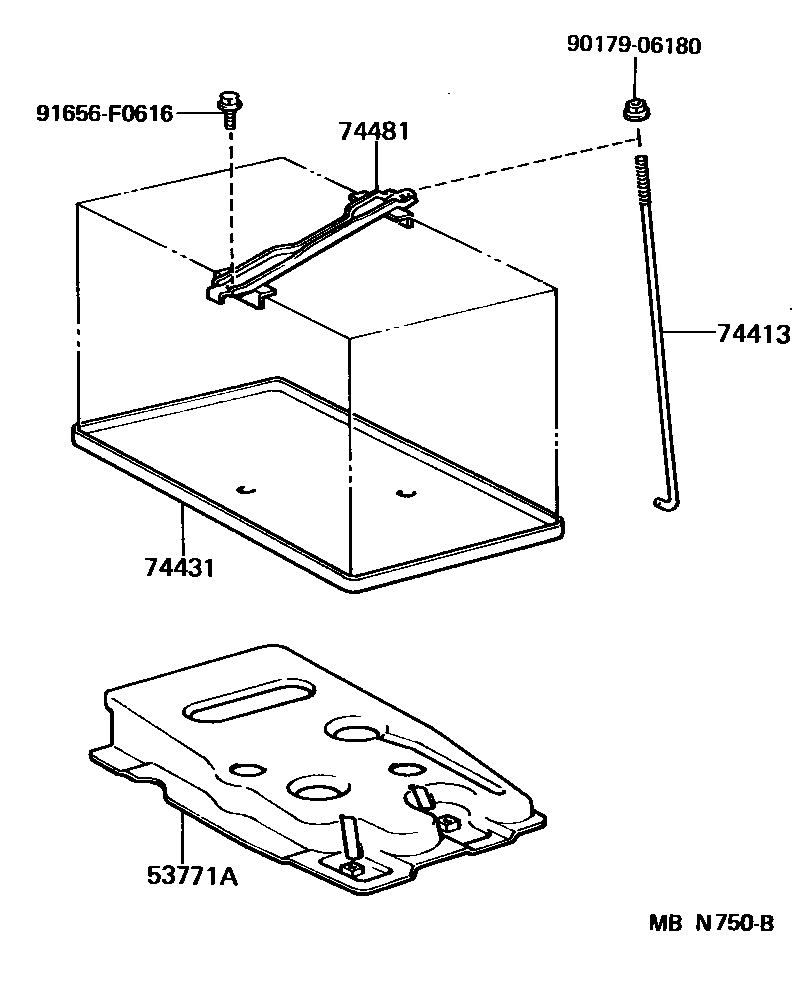 90179-06180

91656-F0616

74481

74413

74431

53771A

MB N750-B