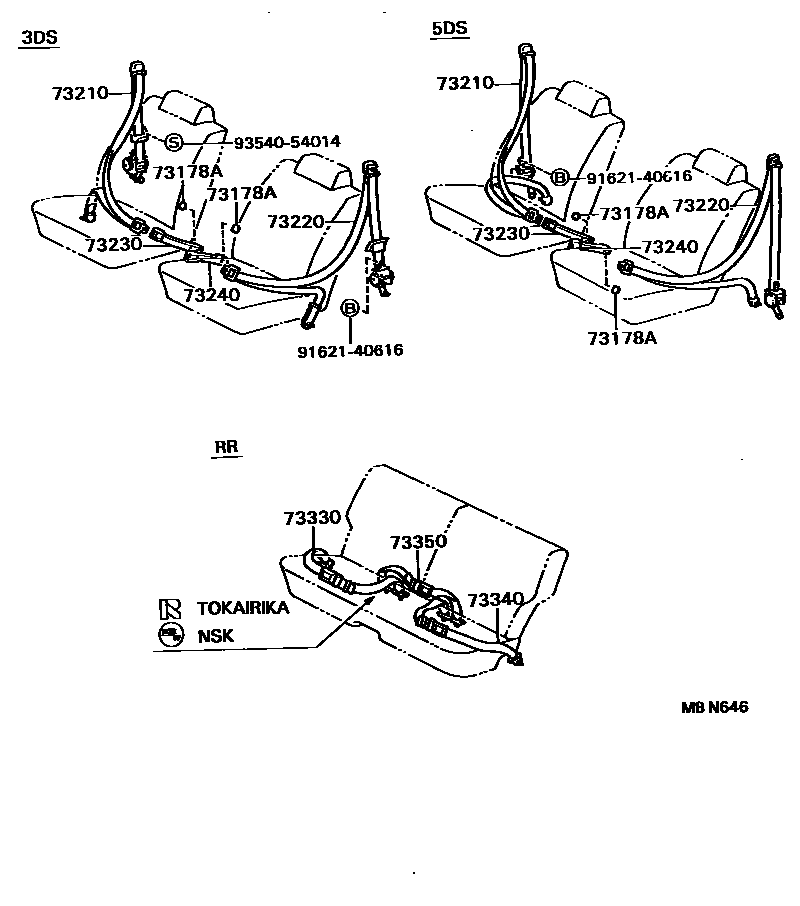 3DS

73210
S 93540-54014
73178A
73178A
73220
73230
73240
B
91621-40616

5DS

73210
B 91621-40616
73178A
73220
73230
73240
73178A

RR

73330
73350
73340
TOKAIRIKA
NSK

M8 N646