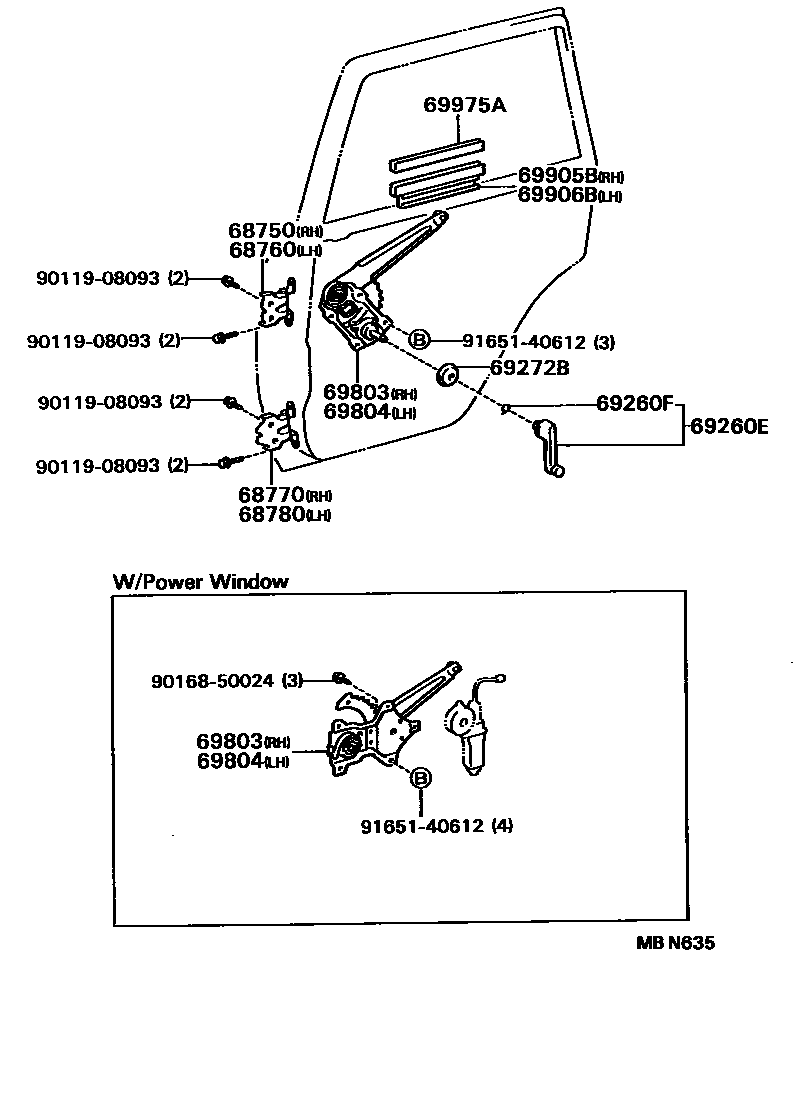 69975A

69905B(RH)
69906B(LH)

68750(RH)
68760(LH)

90119-08093 (2)

90119-08093 (2)

B 91651-40612 (3)

69272B

69803(RH)
69804(LH)

90119-08093 (2)

69260F

69260E

90119-08093 (2)

68770(RH)
68780(LH)

W/Power Window

90168-50024 (3)

69803(RH)
69804(LH)

B

91651-40612 (4)

MB N635