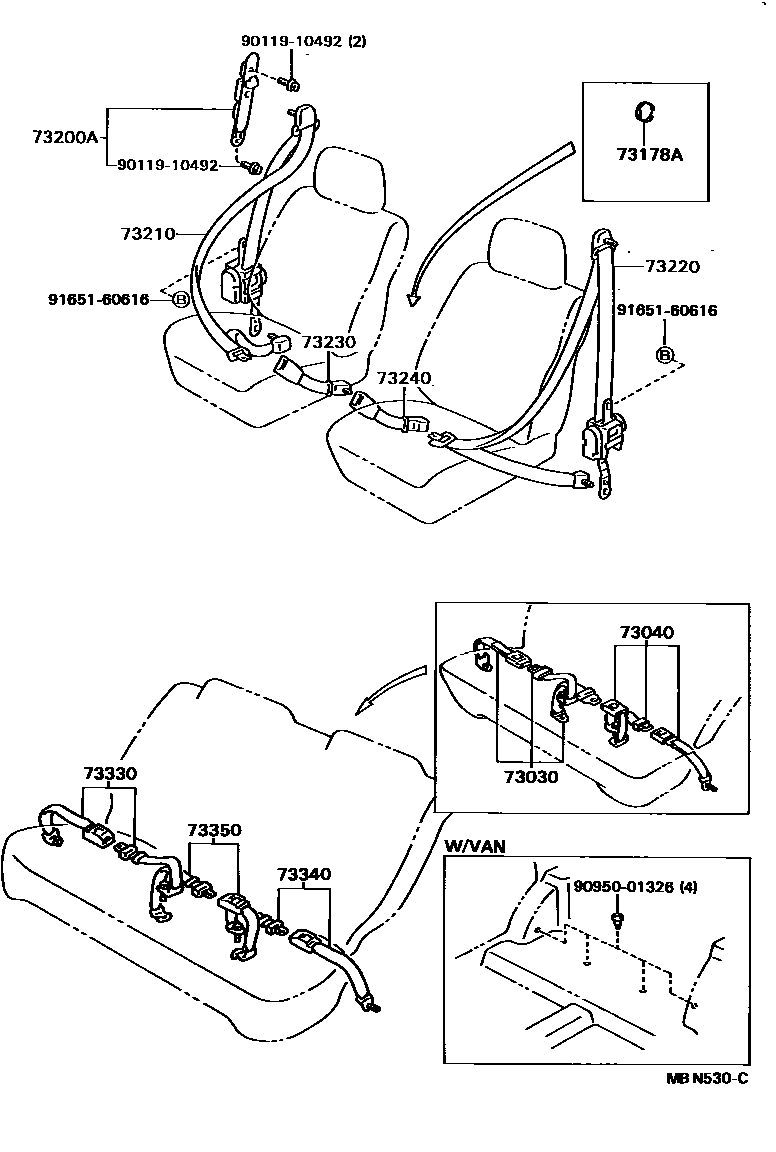 90119-10492 (2)
73200A
90119-10492
73178A
73210
73220
91651-60616
B
91651-60616
B
73230
73240
73040
73030
73330
73350
73340
W/VAN
90950-01326 (4)
MB N530-C