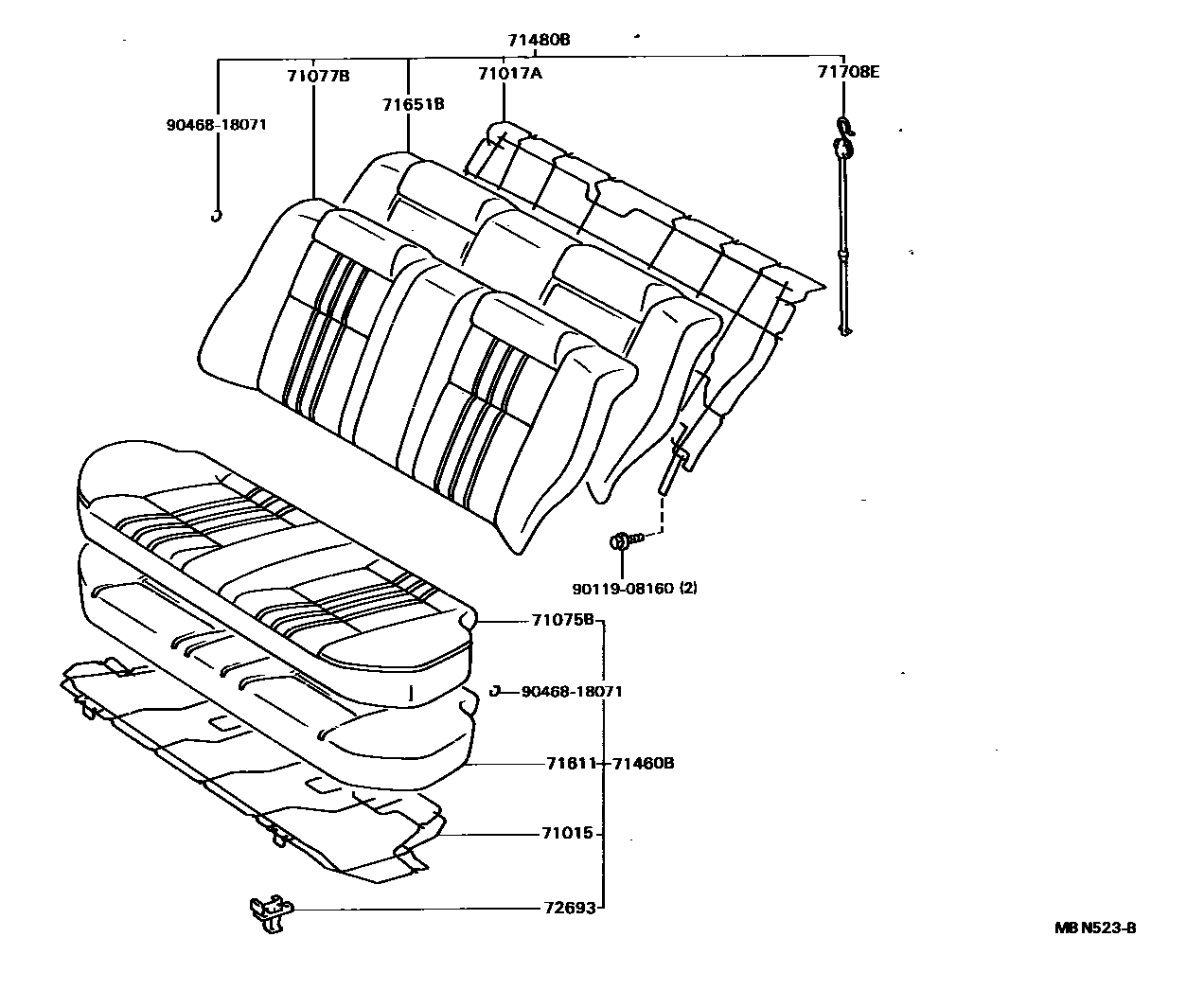 71480B
71077B
71017A
71708E
71651B
90468-18071
90119-08160 (2)
71075B
90468-18071
71611
71460B
71015
72693
MB N523-B