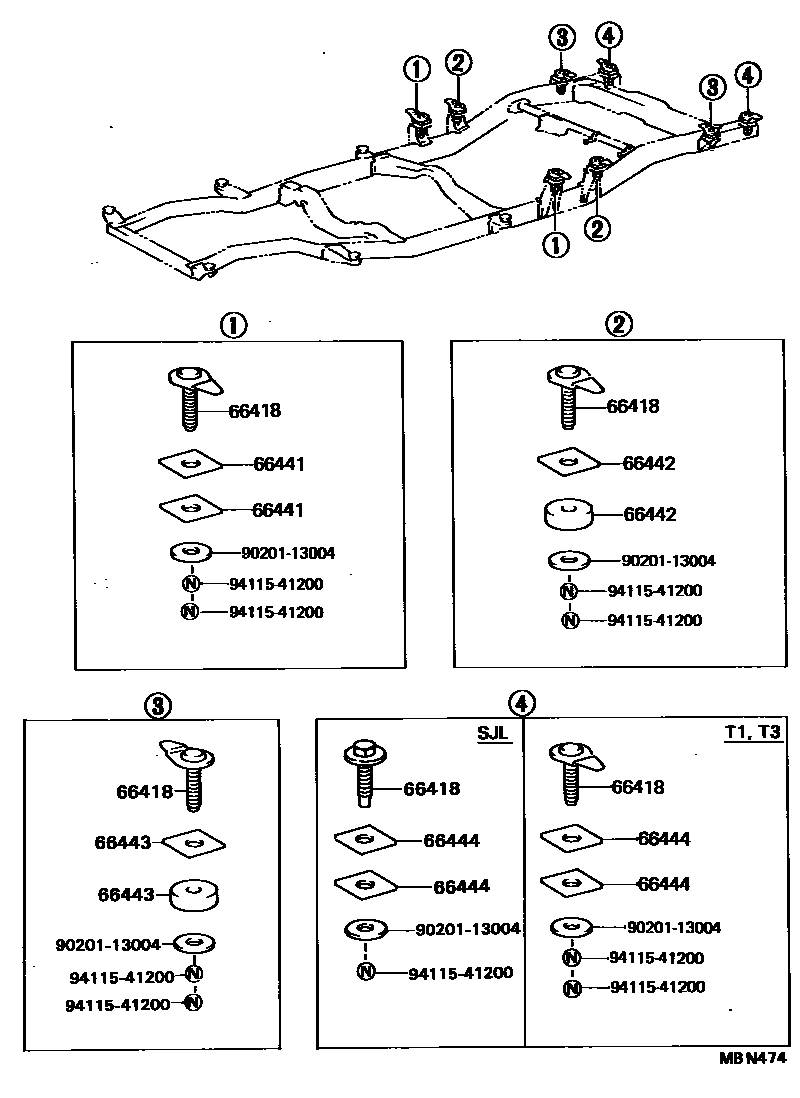 1 2 3 4 3 4 1 2

1
66418
66441
66441
90201-13004
N 94115-41200
N 94115-41200

2
66418
66442
66442
90201-13004
N 94115-41200
N 94115-41200

3
66418
66443
66443
90201-13004
94115-41200 N
94115-41200 N

4
SJL
66418
66444
66444
90201-13004
N 94115-41200

T1, T3
66418
66444
66444
90201-13004
N 94115-41200
N 94115-41200

MB N474