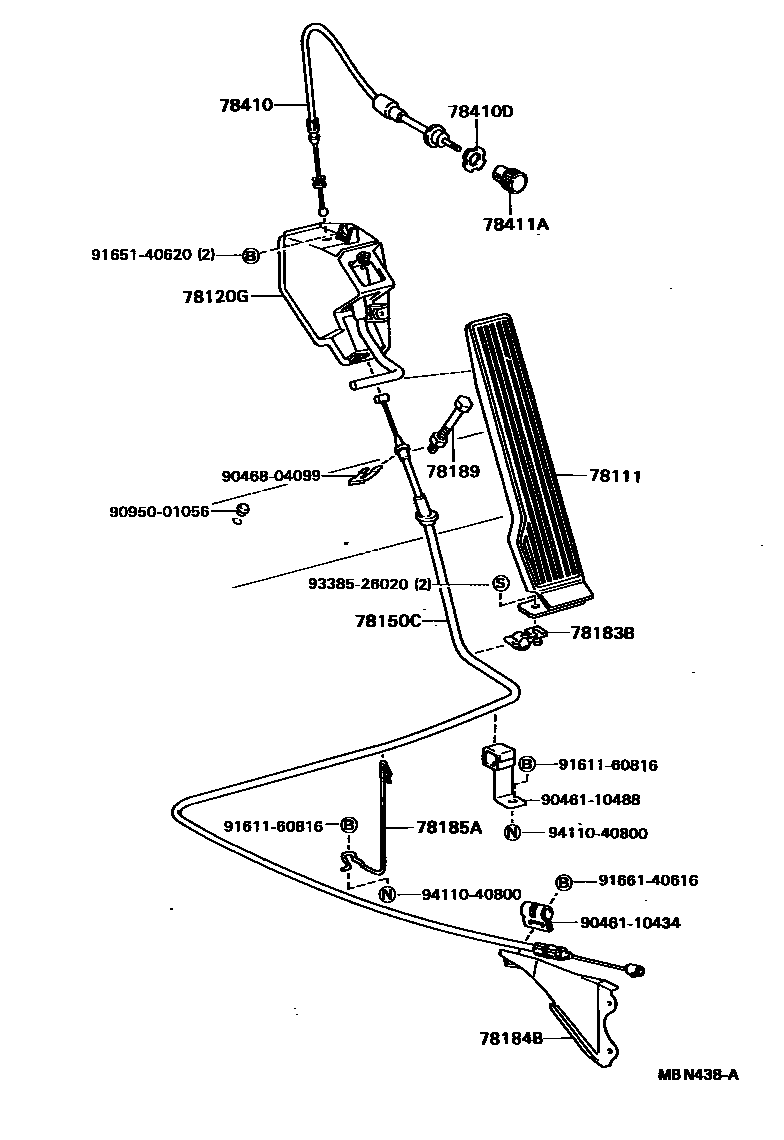 78410
78410D
78411A
91651-40620 (2) B
78120G
90468-04099
78189
78111
90950-01056
93385-26020 (2) S
78150C
78183B
B 91611-60816
90461-10488
N 94110-40800
91611-60816 B
78185A
N 94110-40800
B 91661-40616
90461-10434
78184B
MBN438-A