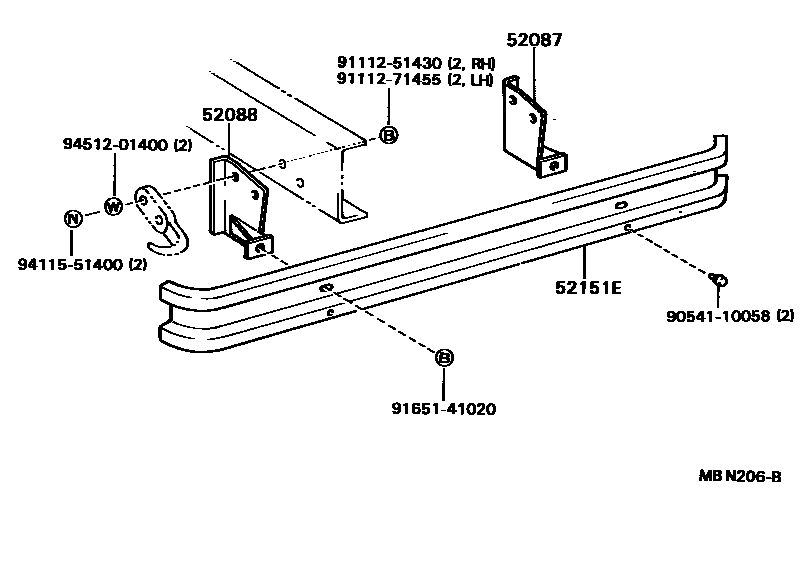 52087

91112-51430 (2, RH)
91112-71455 (2, LH)

B

52088

94512-01400 (2)

W

N

94115-51400 (2)

52151E

90541-10058 (2)

B

91651-41020

MB N206-B