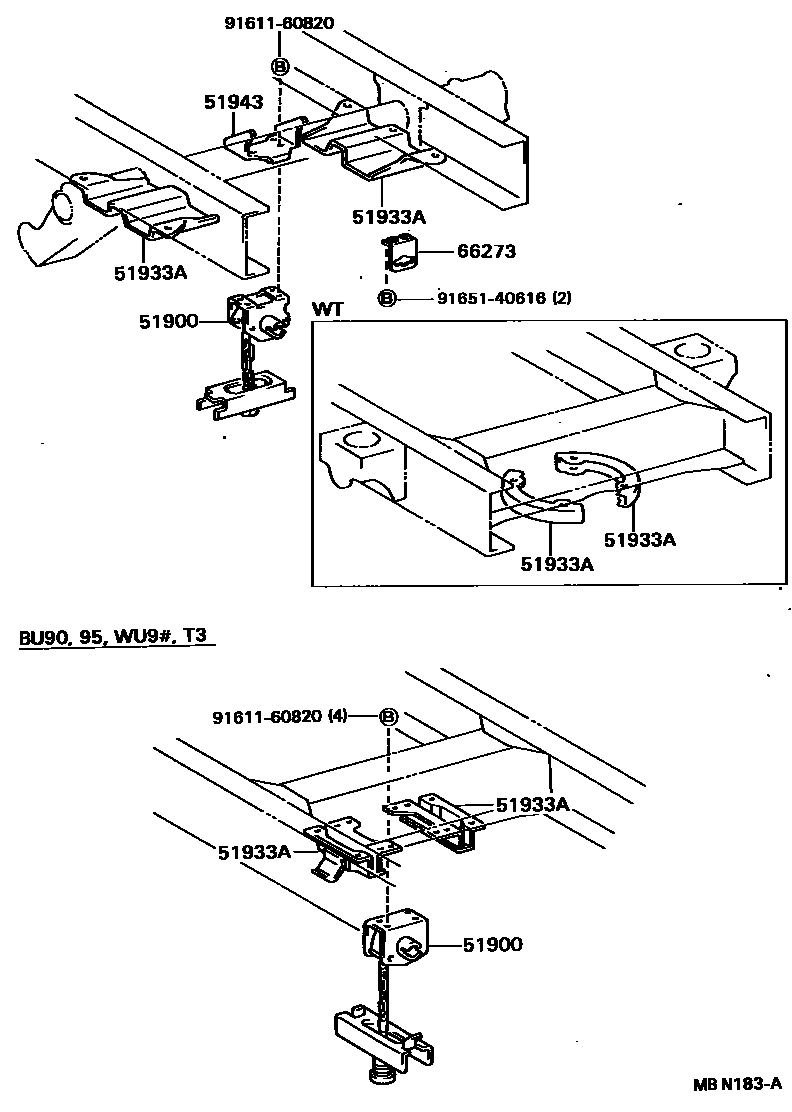 91611-60820

B

51943

51933A

51933A

66273

B 91651-40616 (2)

51900

WT

51933A

51933A

BU90, 95, WU9#, T3

91611-60820 (4) B

51933A

51933A

51900

MB N183-A