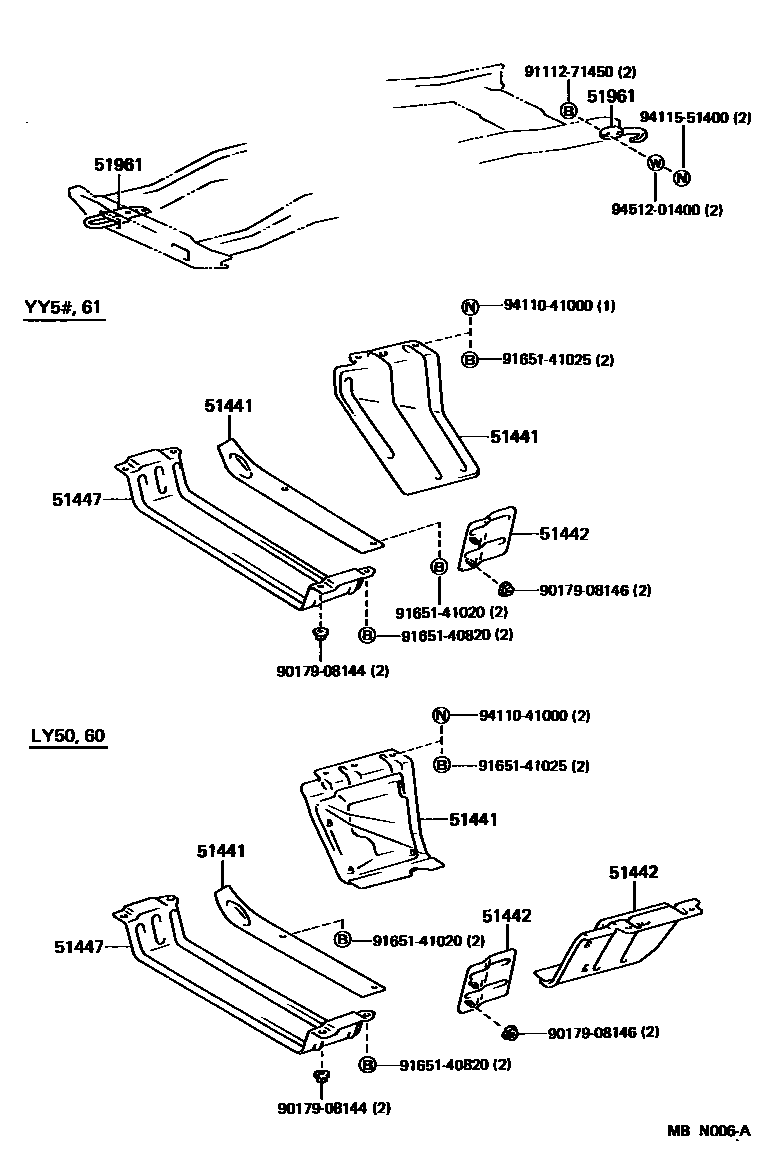 91112-71450 (2)
B
51961
94115-51400 (2)
W
N
94512-01400 (2)
51961

YY5#, 61

N 94110-41000 (1)
B 91651-41025 (2)
51441
51441
51447
51442
B
90179-08146 (2)
91651-41020 (2)
B 91651-40820 (2)
90179-08144 (2)

LY50, 60

N 94110-41000 (2)
B 91651-41025 (2)
51441
51441
51442
51447
B 91651-41020 (2)
51442
90179-08146 (2)
B 91651-40820 (2)
90179-08144 (2)

MB N006-A