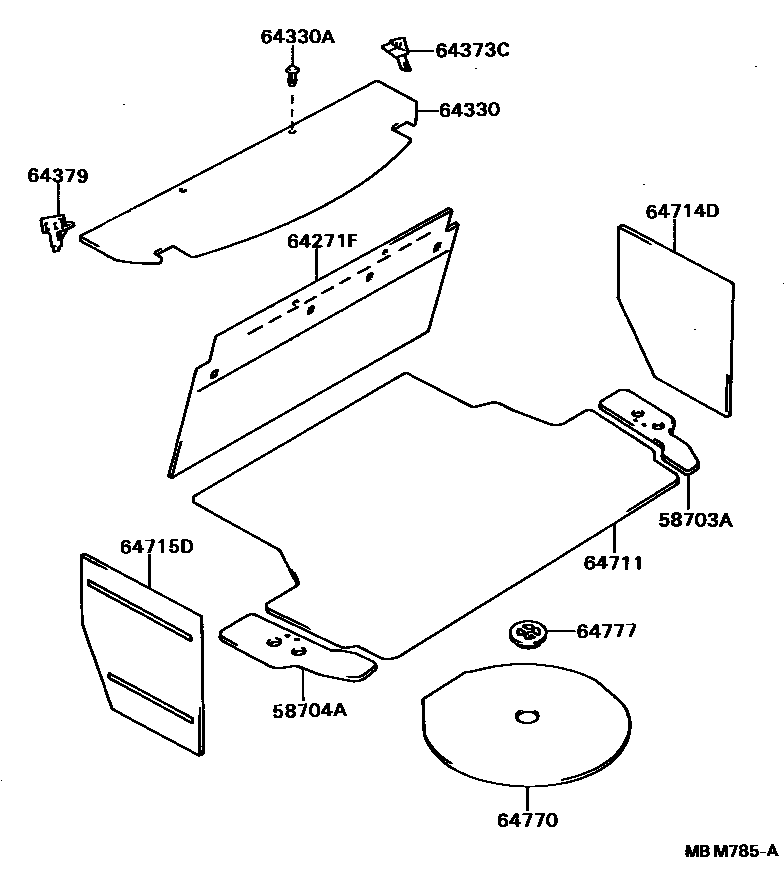 64330A
64373C
64330
64379
64271F
64714D
58703A
64711
64715D
64777
58704A
64770
MB M785-A