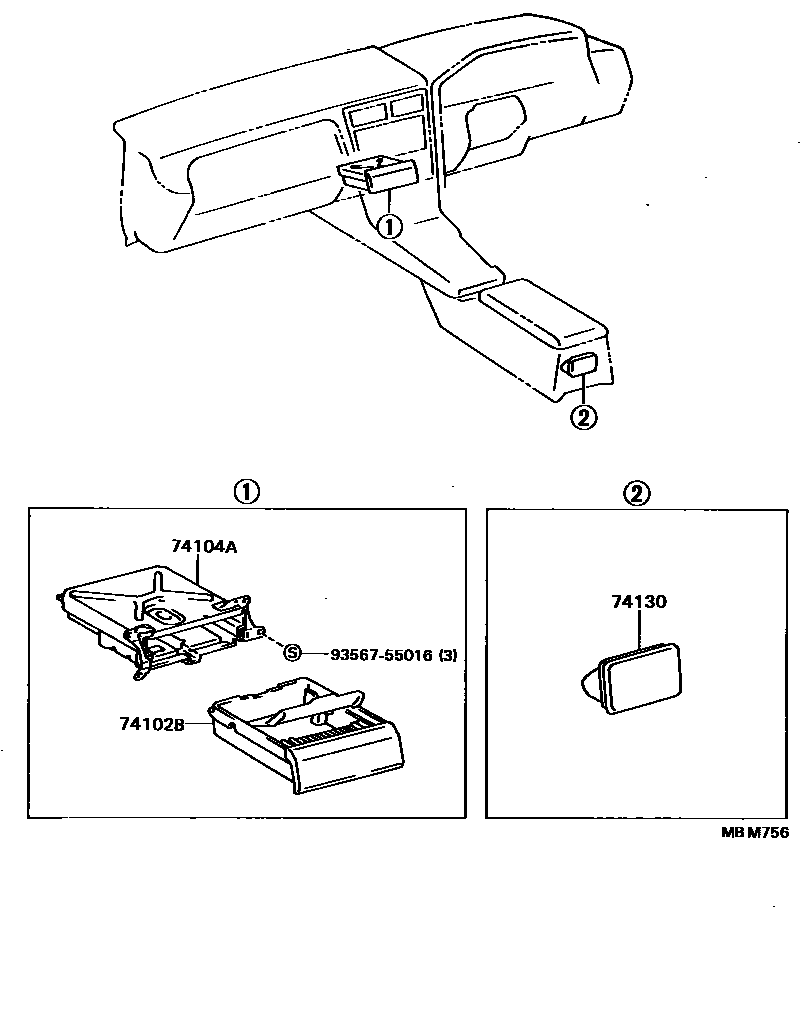 ①

②

①

74104A

Ⓢ 93567-55016 (3)

74102B

②

74130

MB M756