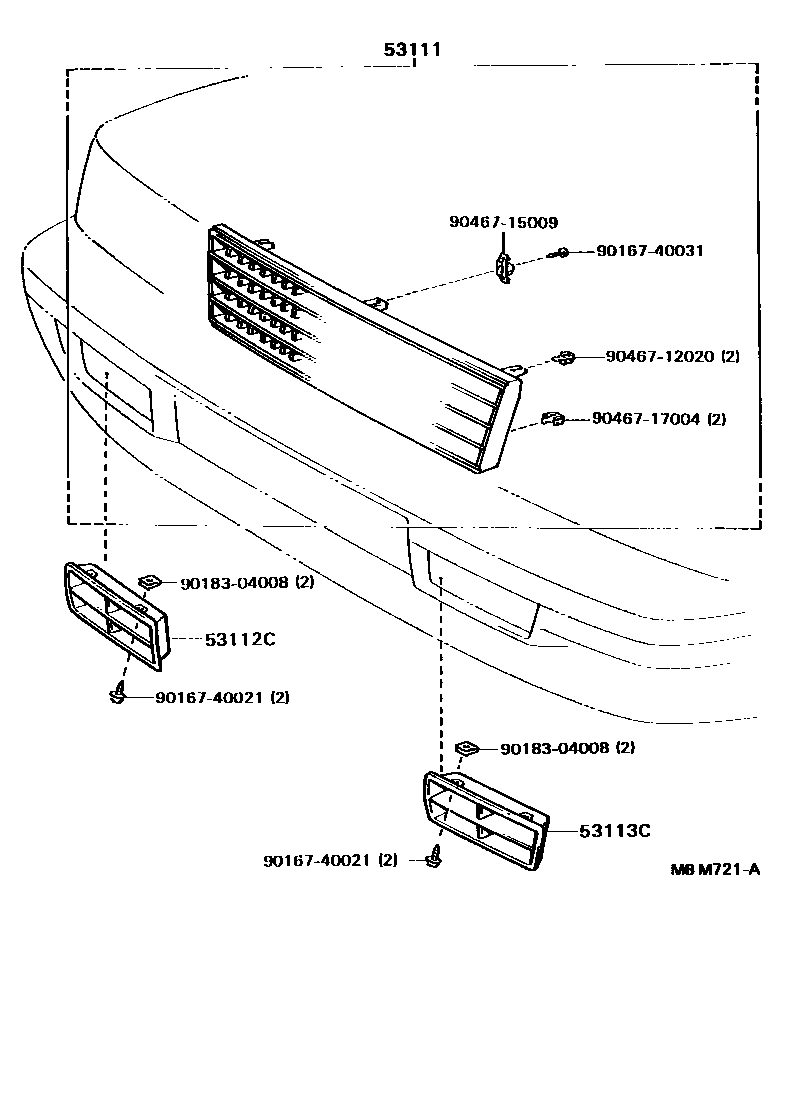 53111

90467-15009

90167-40031

90467-12020 (2)

90467-17004 (2)

90183-04008 (2)

53112C

90167-40021 (2)

90183-04008 (2)

53113C

90167-40021 (2)

M8 M721-A