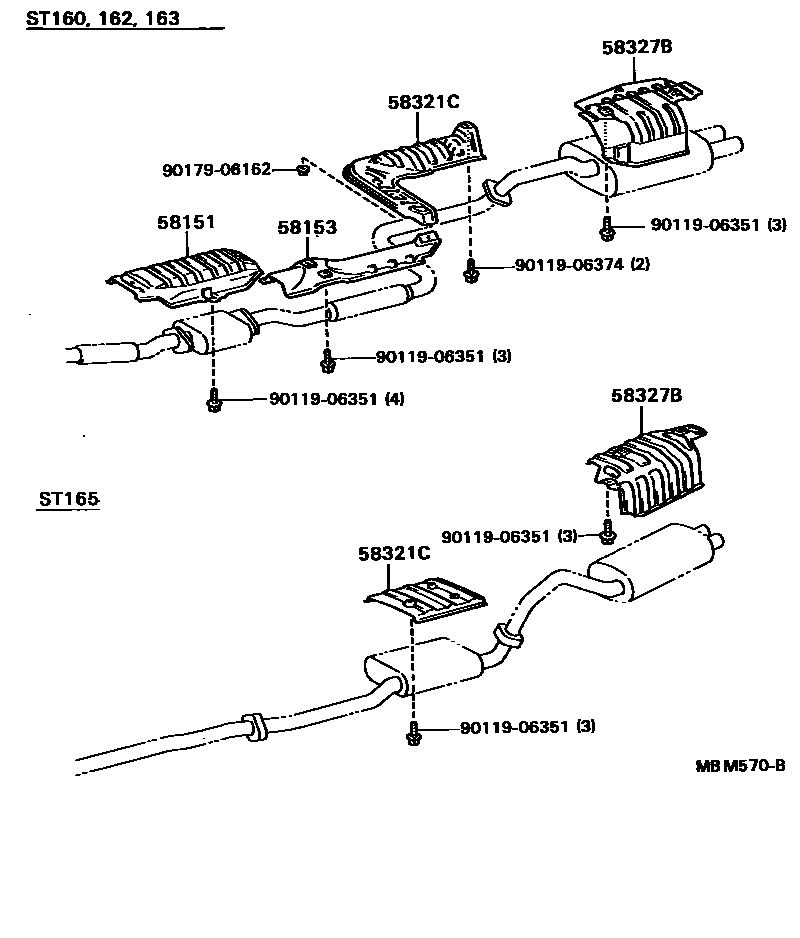 ST160, 162, 163

58327B

58321C

90179-06162

90119-06351 (3)

58151

58153

90119-06374 (2)

90119-06351 (3)

90119-06351 (4)

58327B

ST165

90119-06351 (3)

58321C

90119-06351 (3)

MBM570-B