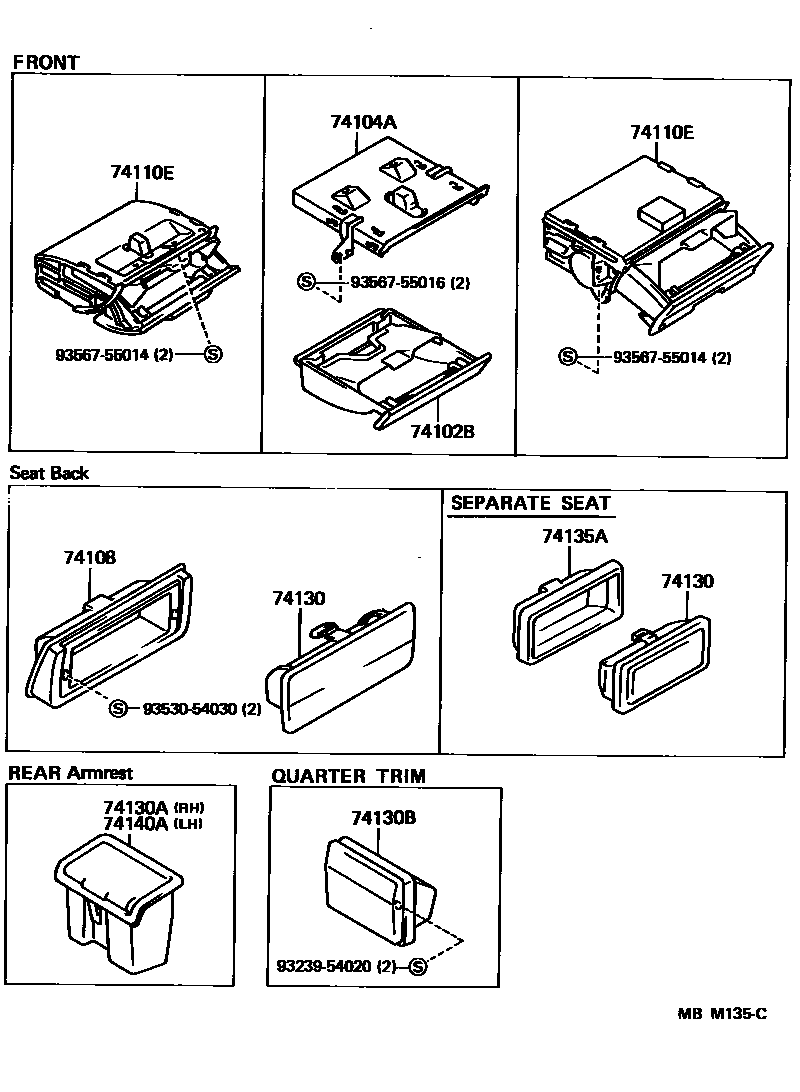 FRONT

74110E

93567-55014 (2) S

74104A

S 93567-55016 (2)

74102B

74110E

S 93567-55014 (2)

Seat Back

74108

S 93530-54030 (2)

74130

SEPARATE SEAT

74135A

74130

REAR Armrest

74130A (RH)
74140A (LH)

QUARTER TRIM

74130B

93239-54020 (2) S

MB M135-C