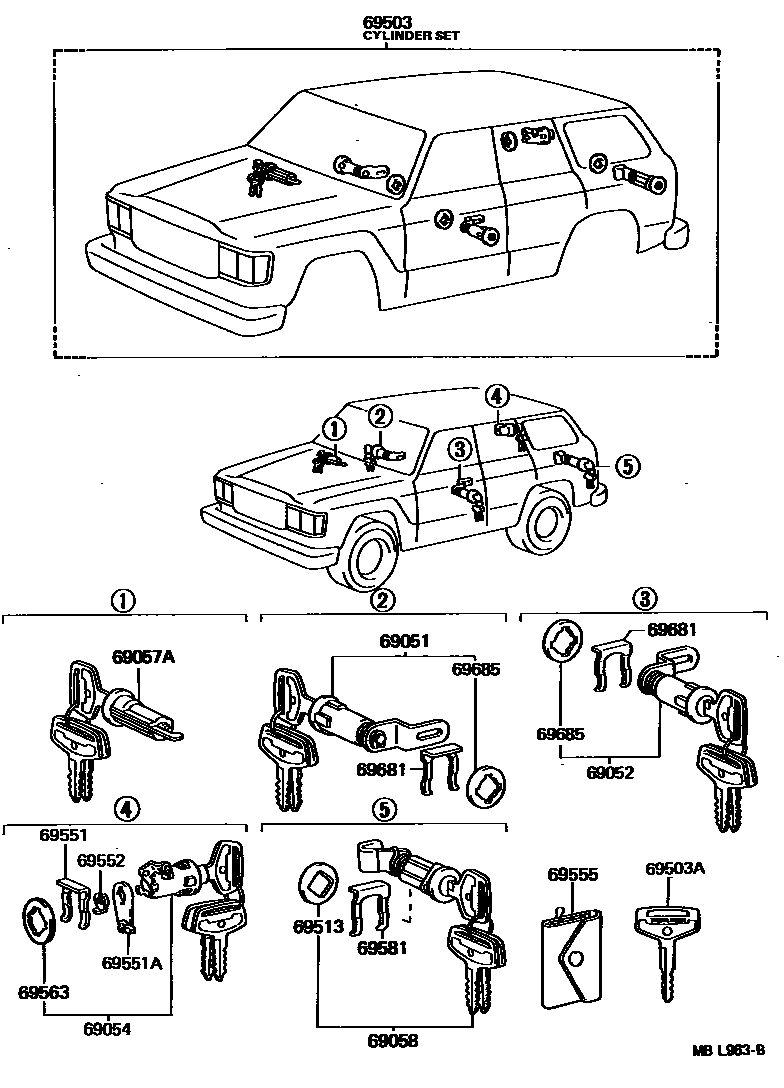 69503
CYLINDER SET

①
②
③
④
⑤

①
69057A

②
69051
69685
69681

③
69681
69685
69052

④
69551
69552
69551A
69563
69054

⑤
69513
69581
69058

69555
69503A

MB L963-B