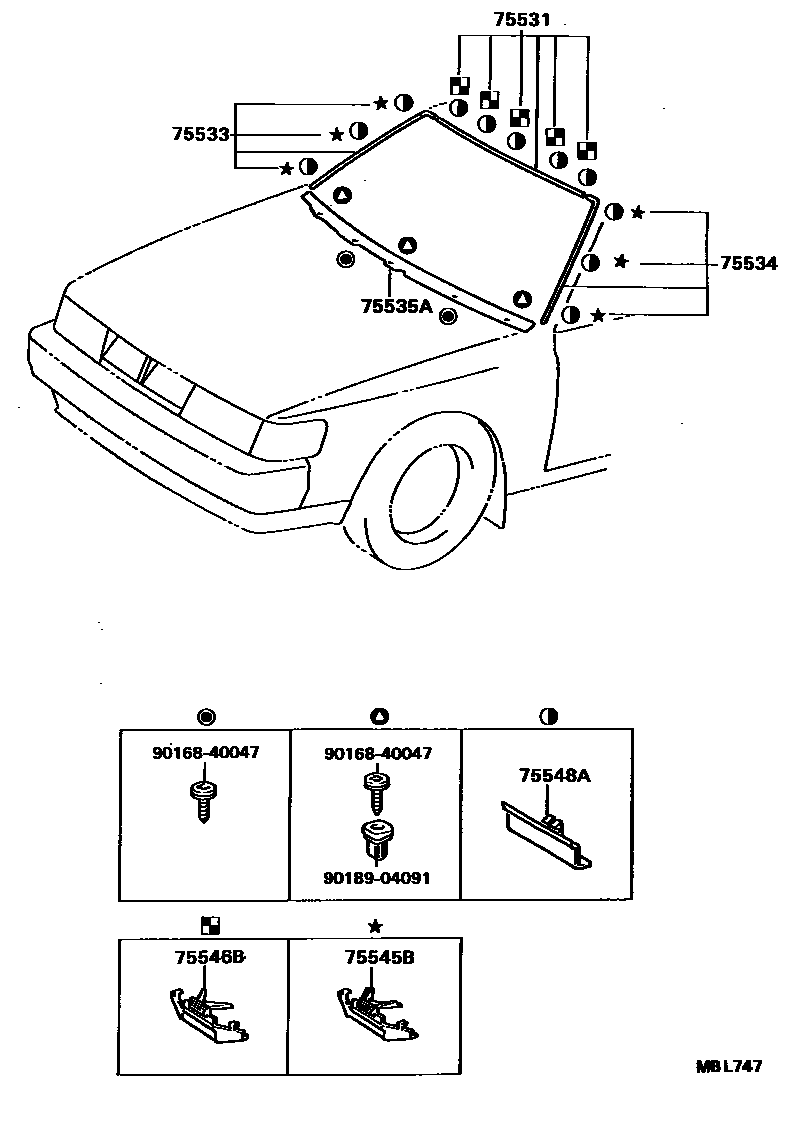 75531

75533

75534

75535A

90168-40047

90168-40047

90189-04091

75548A

75546B

75545B

MBL747