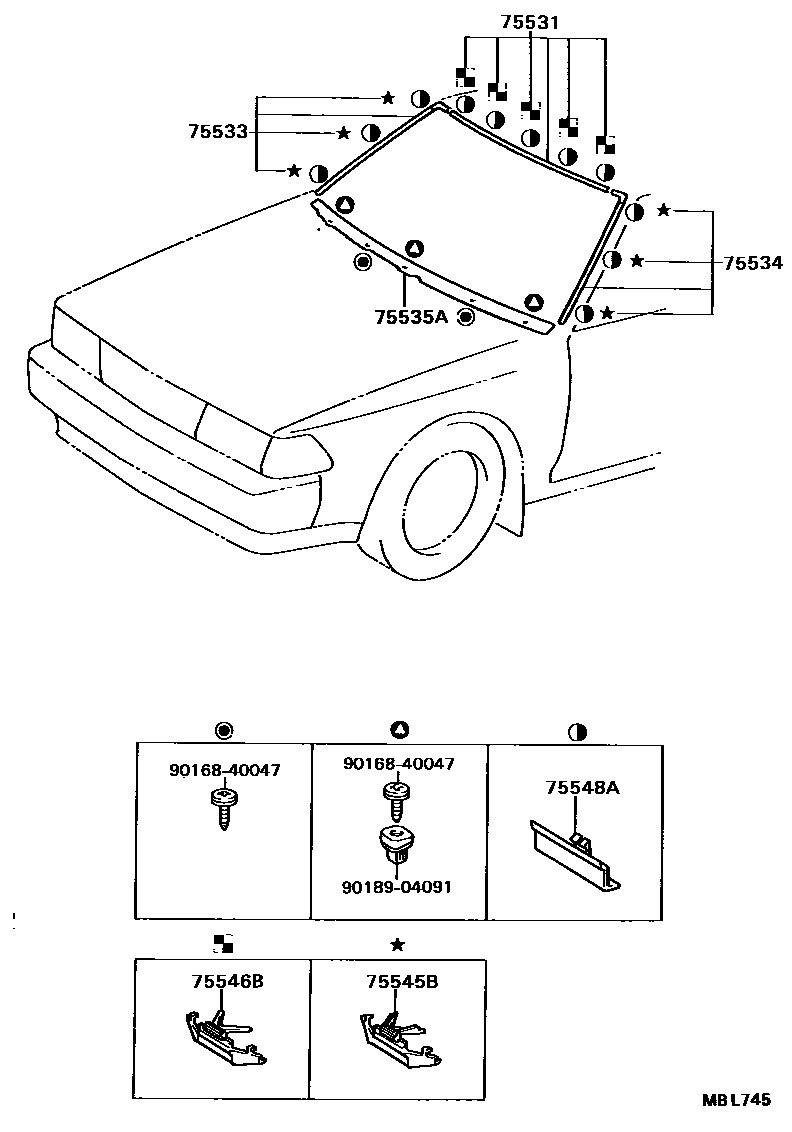 75531

75533

75534

75535A

90168-40047

90168-40047

90189-04091

75548A

75546B

75545B

MBL745